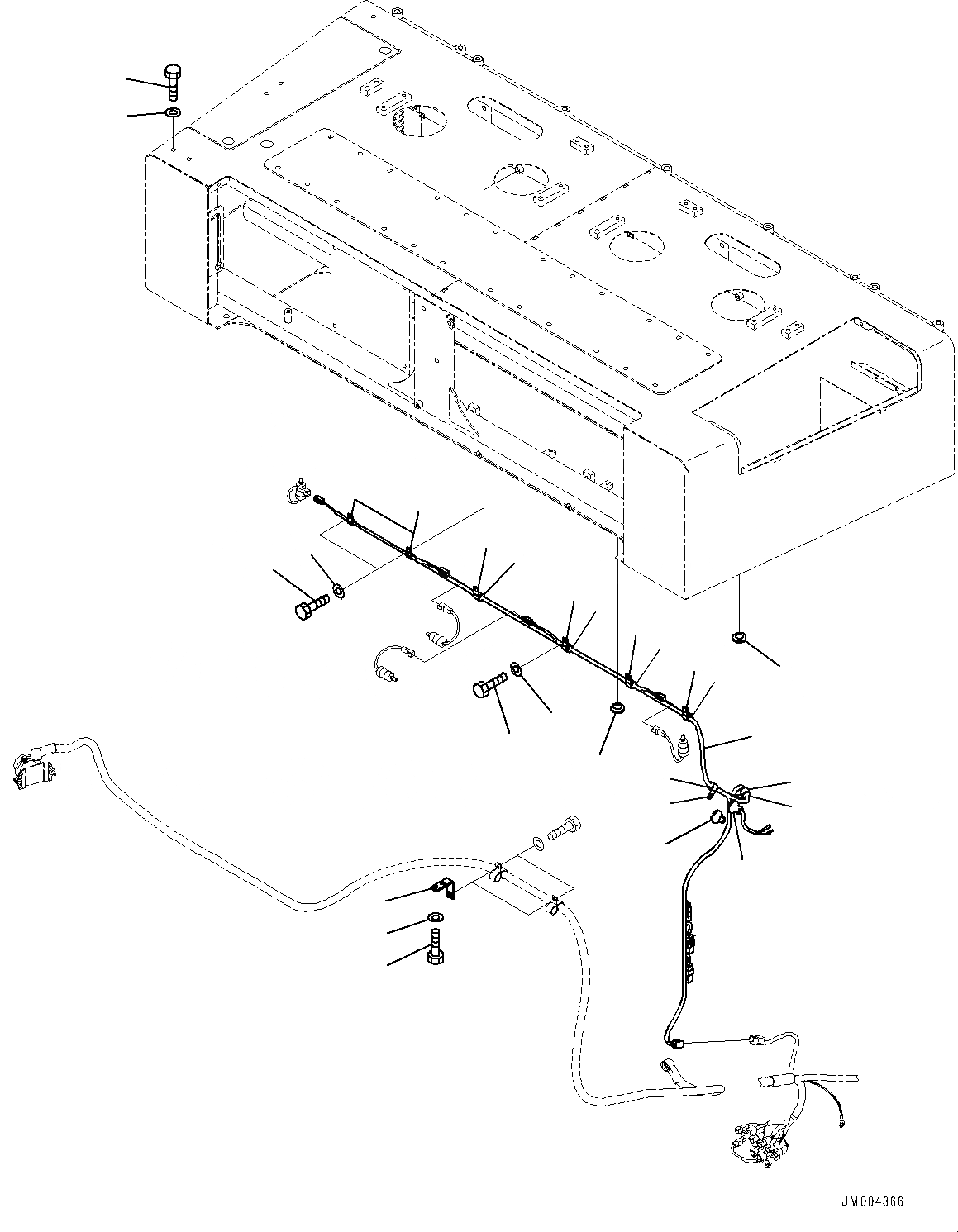 JM004366