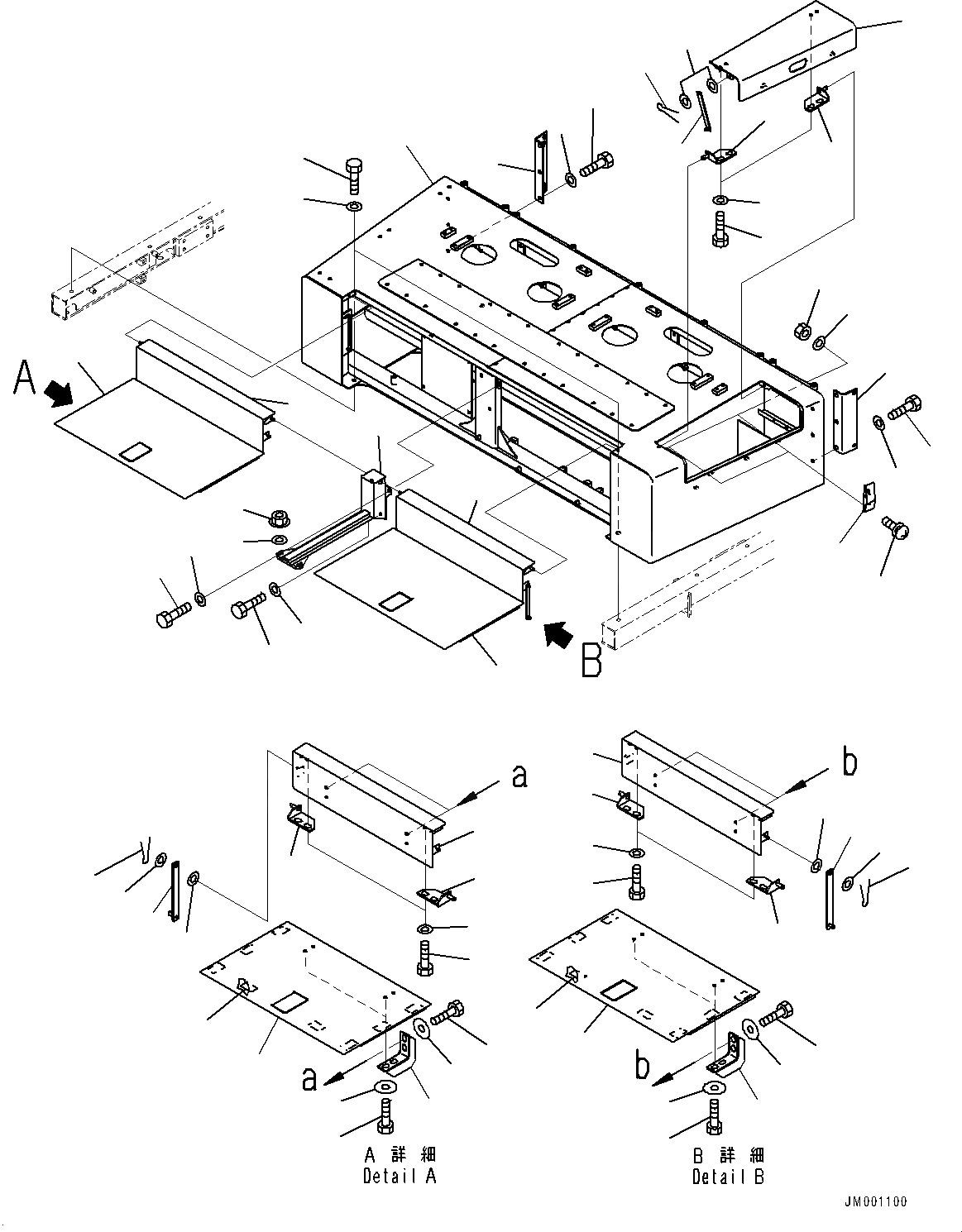 A

B

a

b

a

b

A 詳 細
Detail A

B 詳 細
Detail B

JM001100