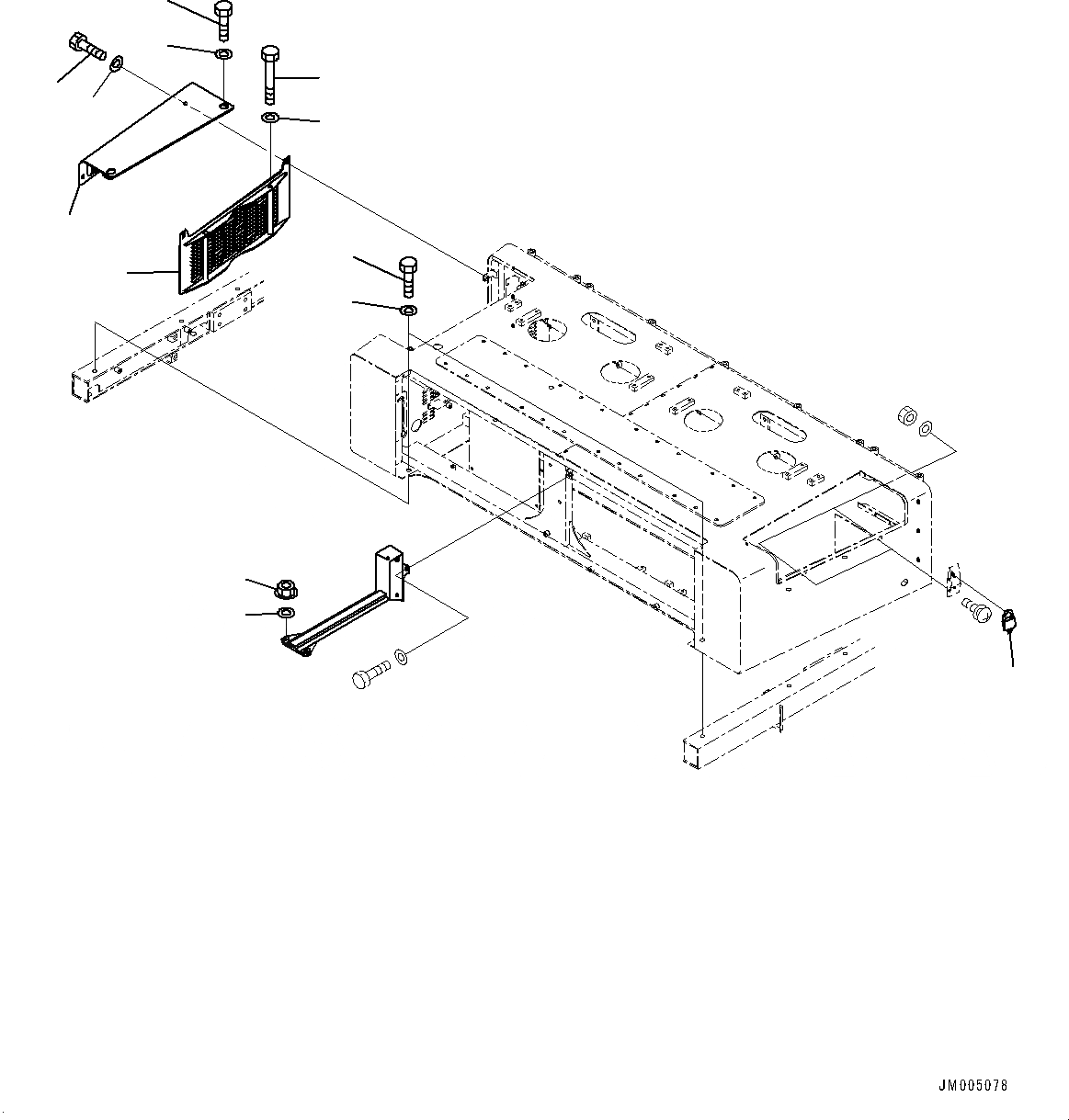 JM005078