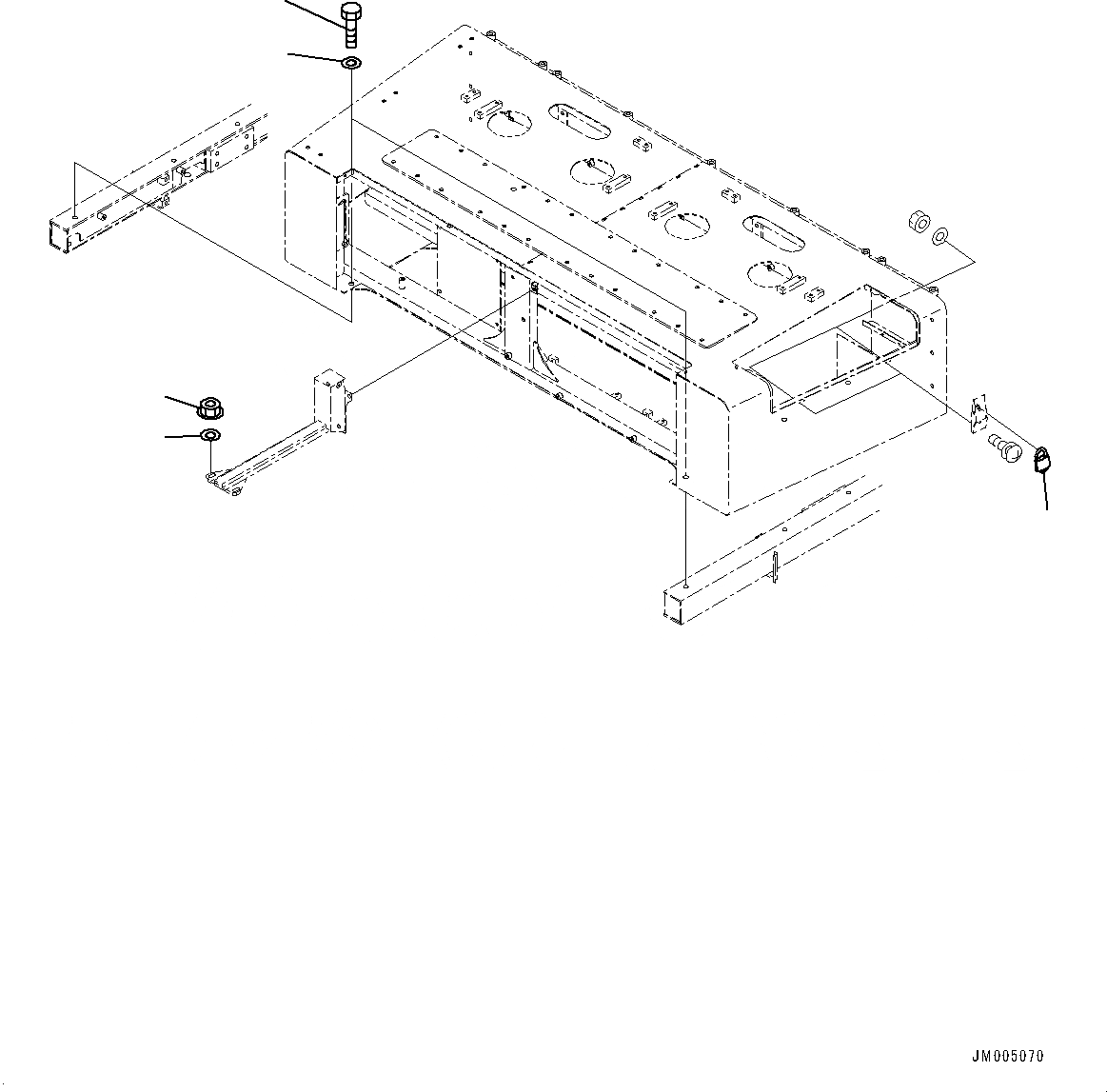 JM005070