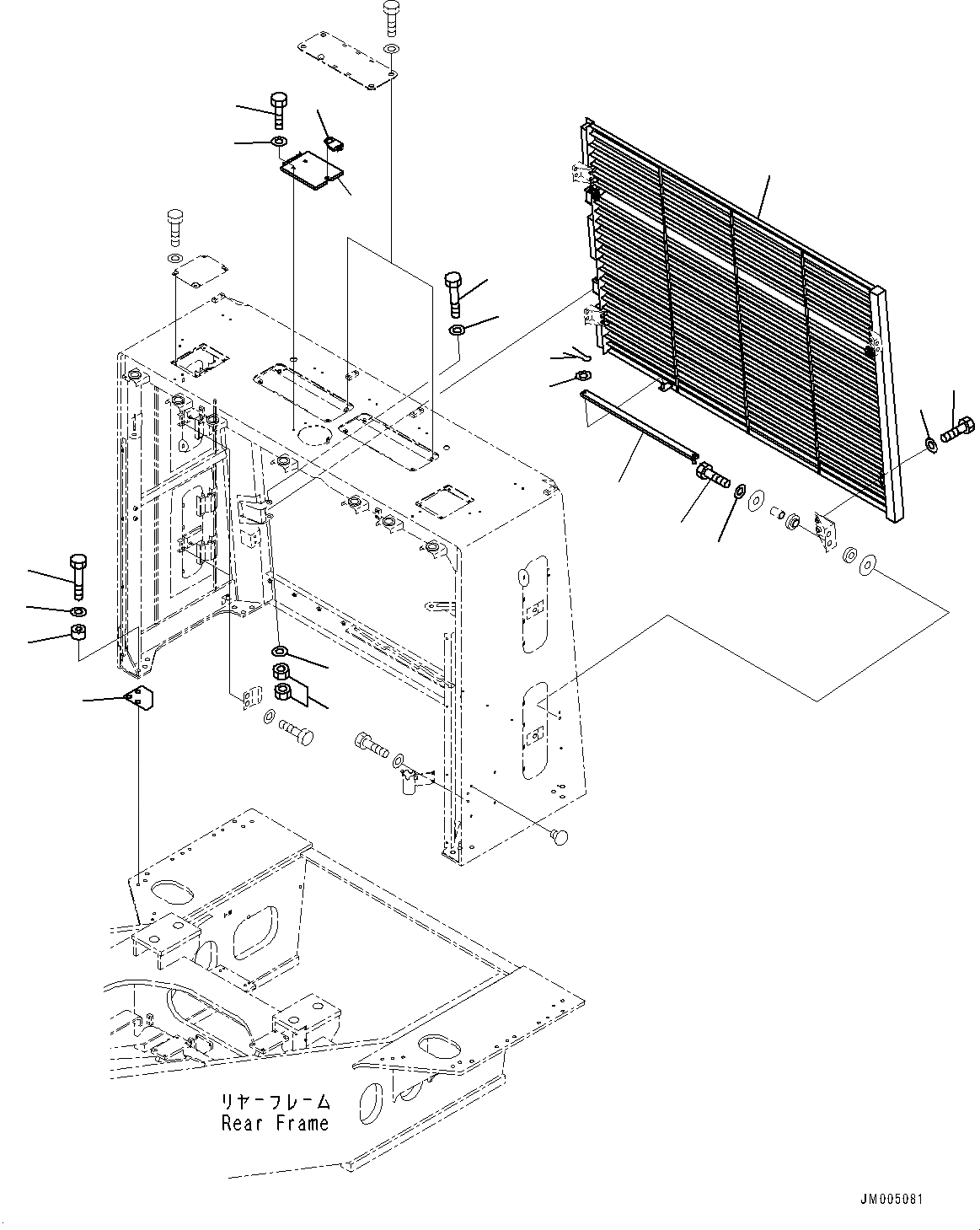 リヤーフレーム
Rear Frame

JM005081