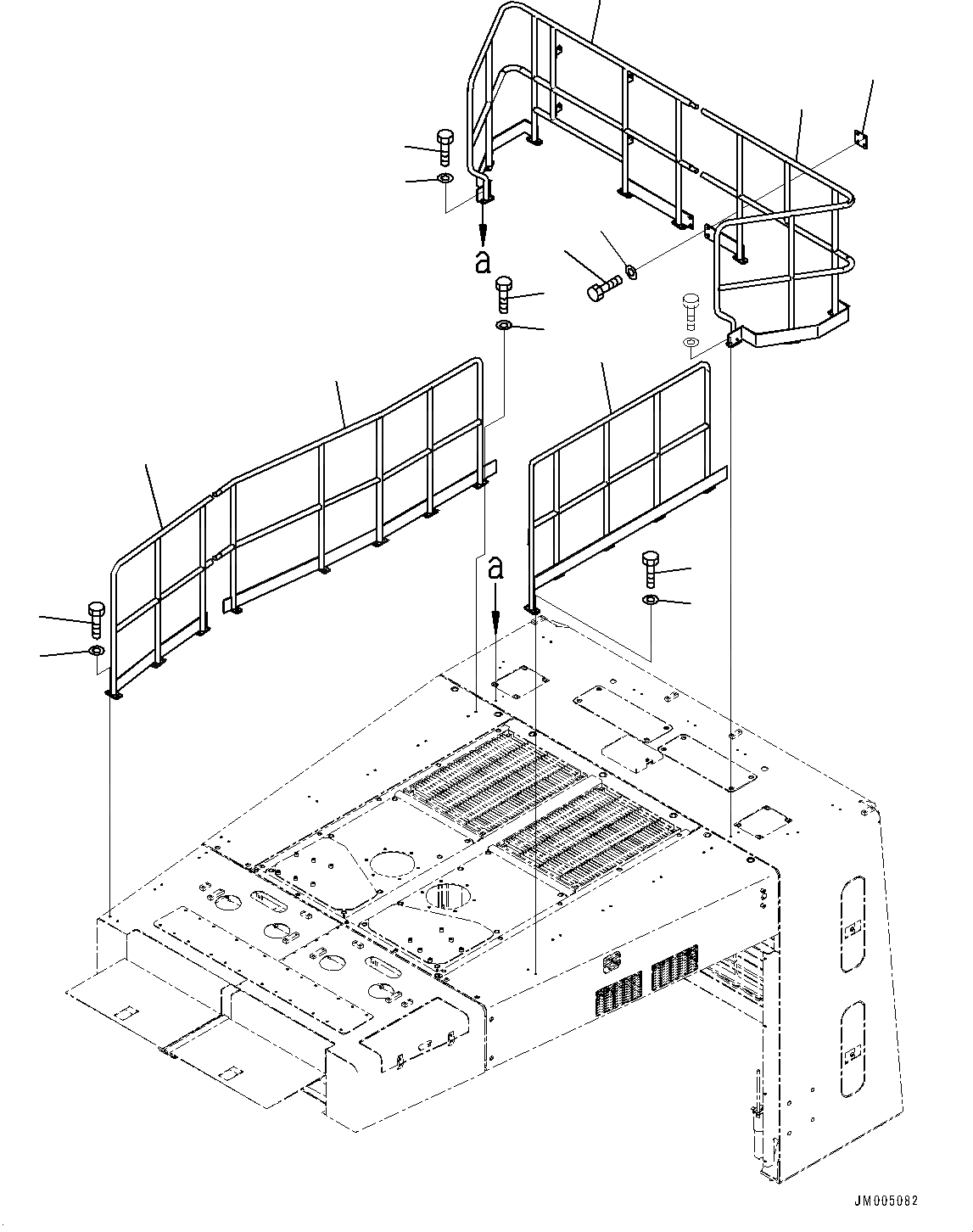 a

a

JM005082