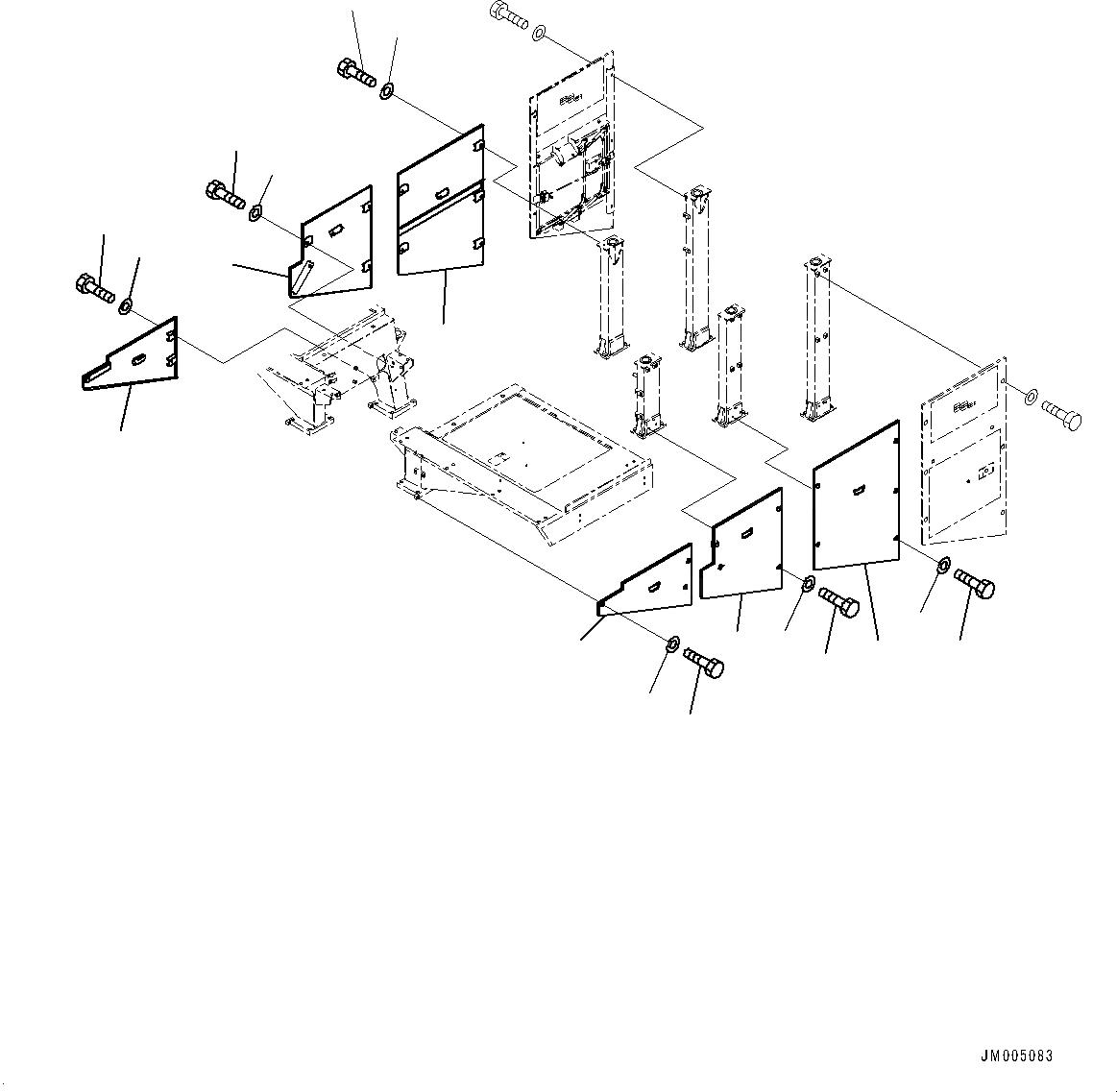 JM005083