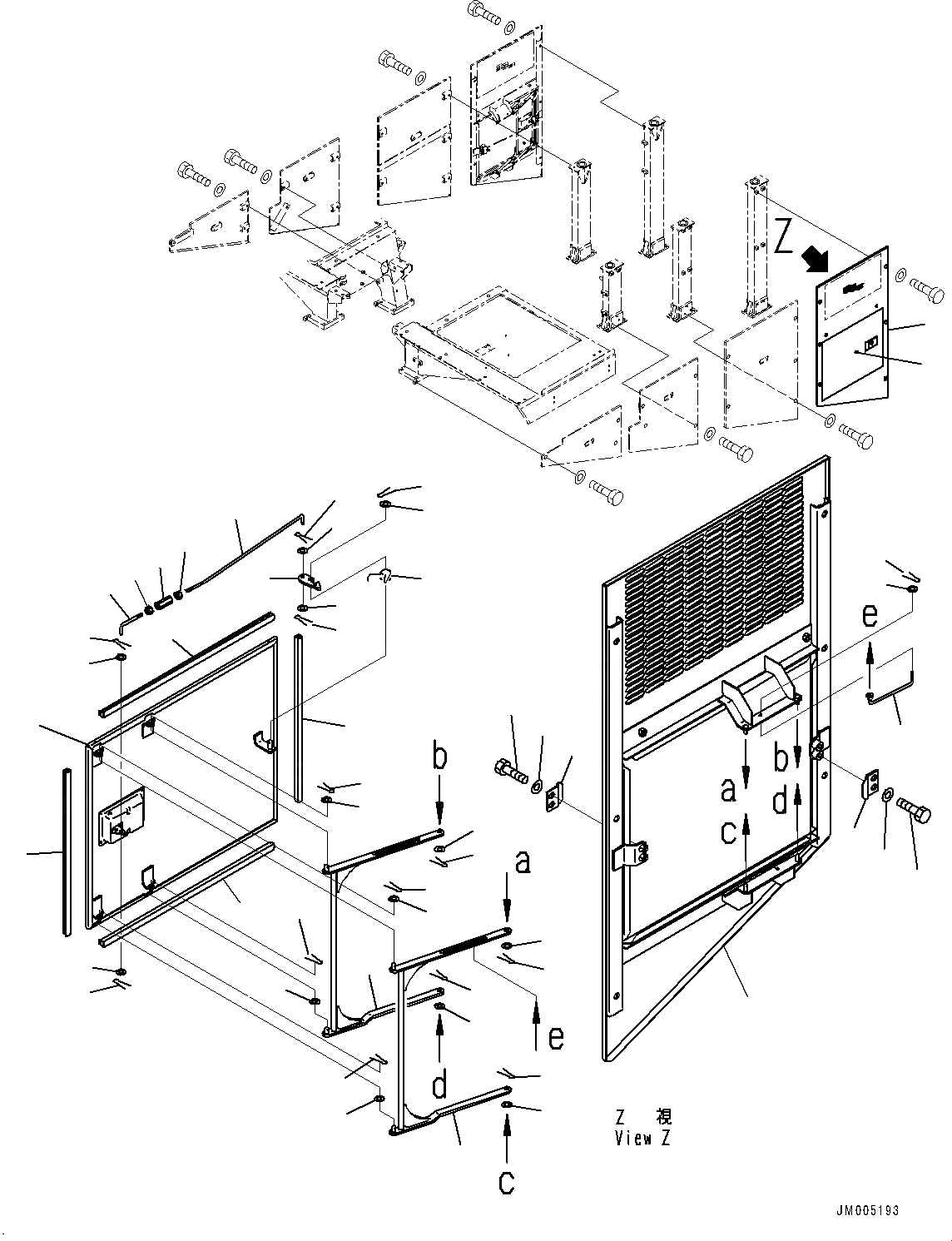 Z

e

b

a

b

d

c

a

e

d

c

Z 視
View Z

JM005193