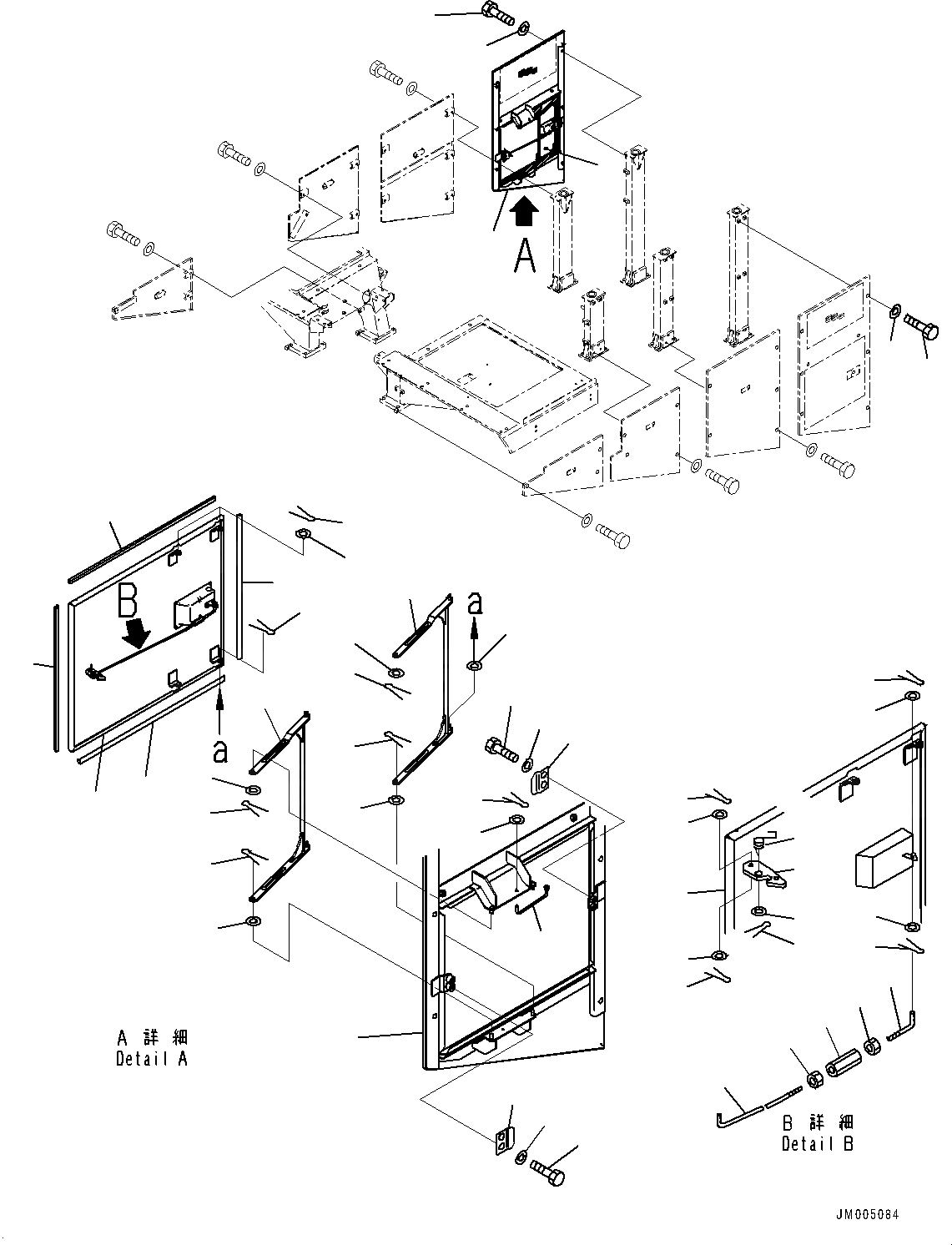 A

B

a

a

A 詳 細
Detail A

B 詳 細
Detail B

JM005084