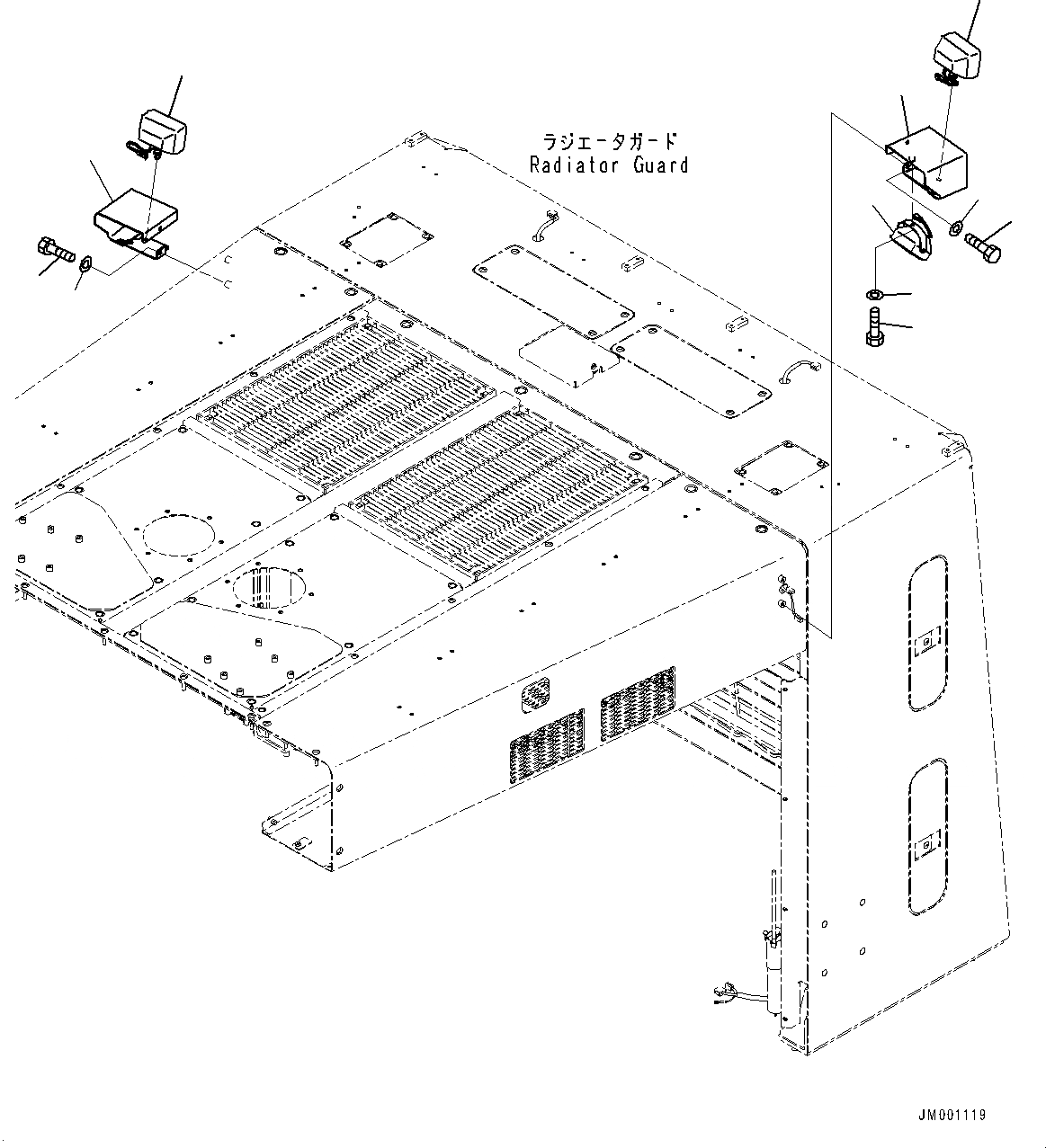 ラジエータガード
Radiator Guard

JM001119