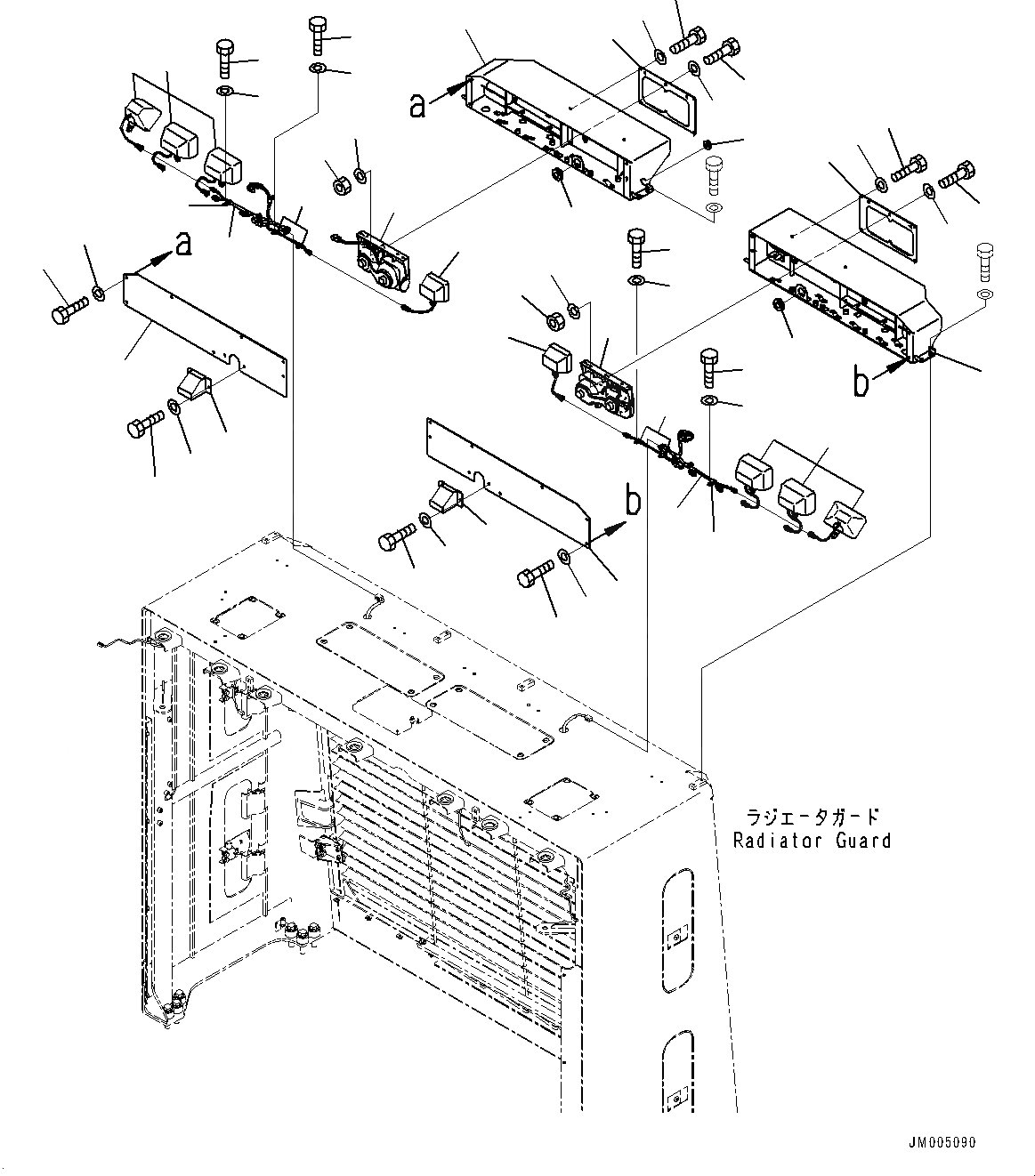 a

a

b

b

ラジエータガード
Radiator Guard

JM005090