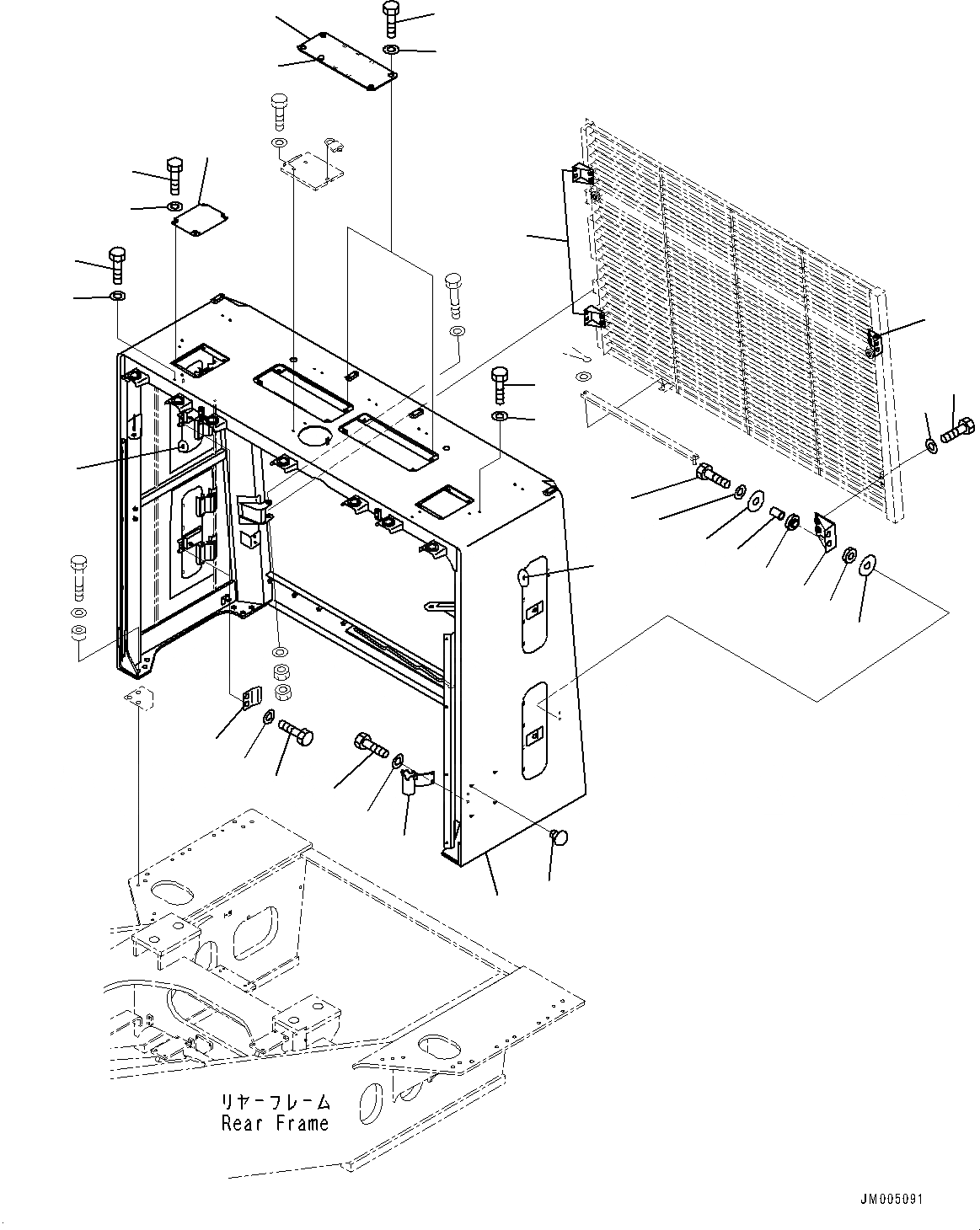 リヤーフレーム
Rear Frame

JM005091