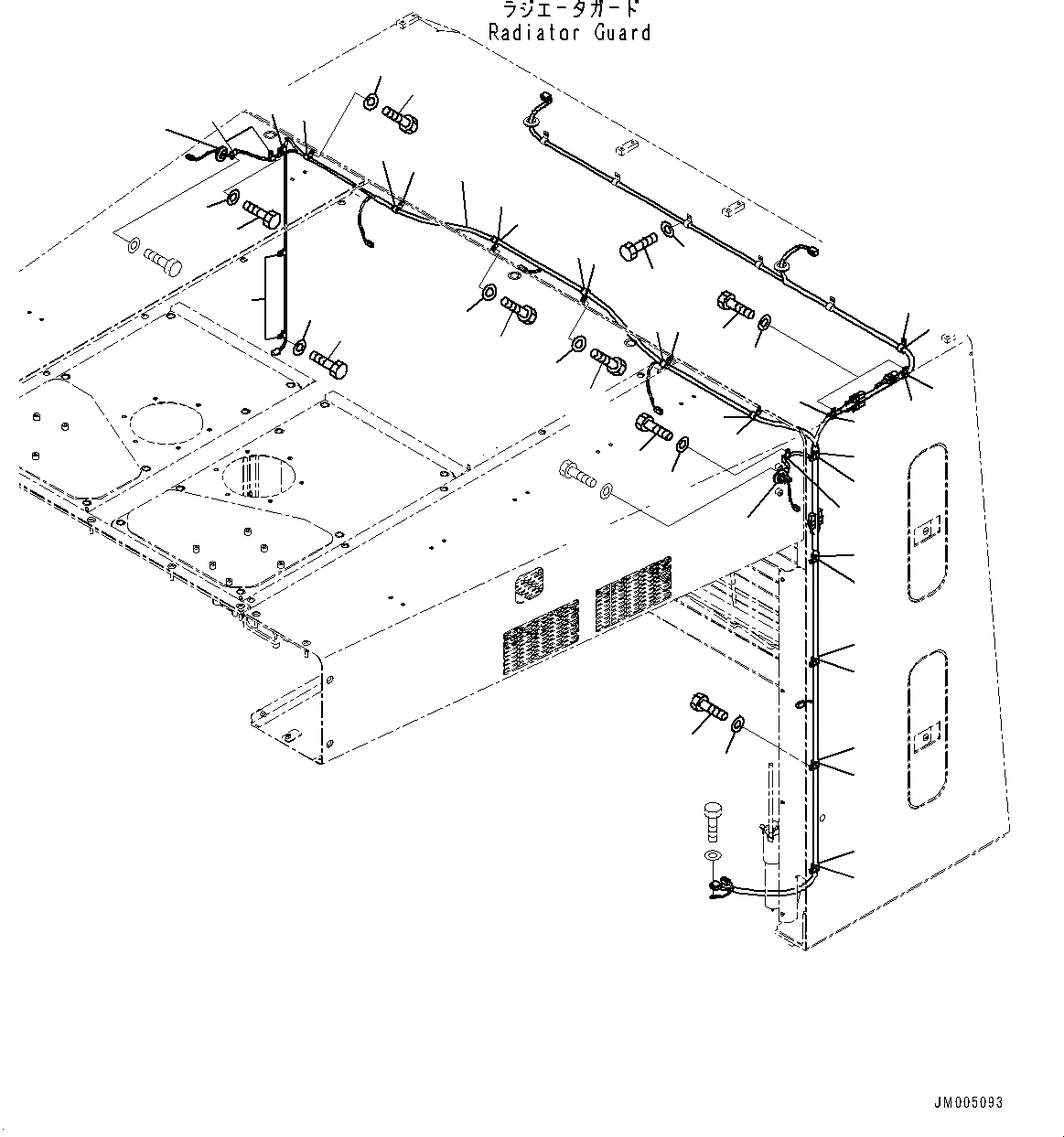 ラジエータガード
Radiator Guard

JM005093