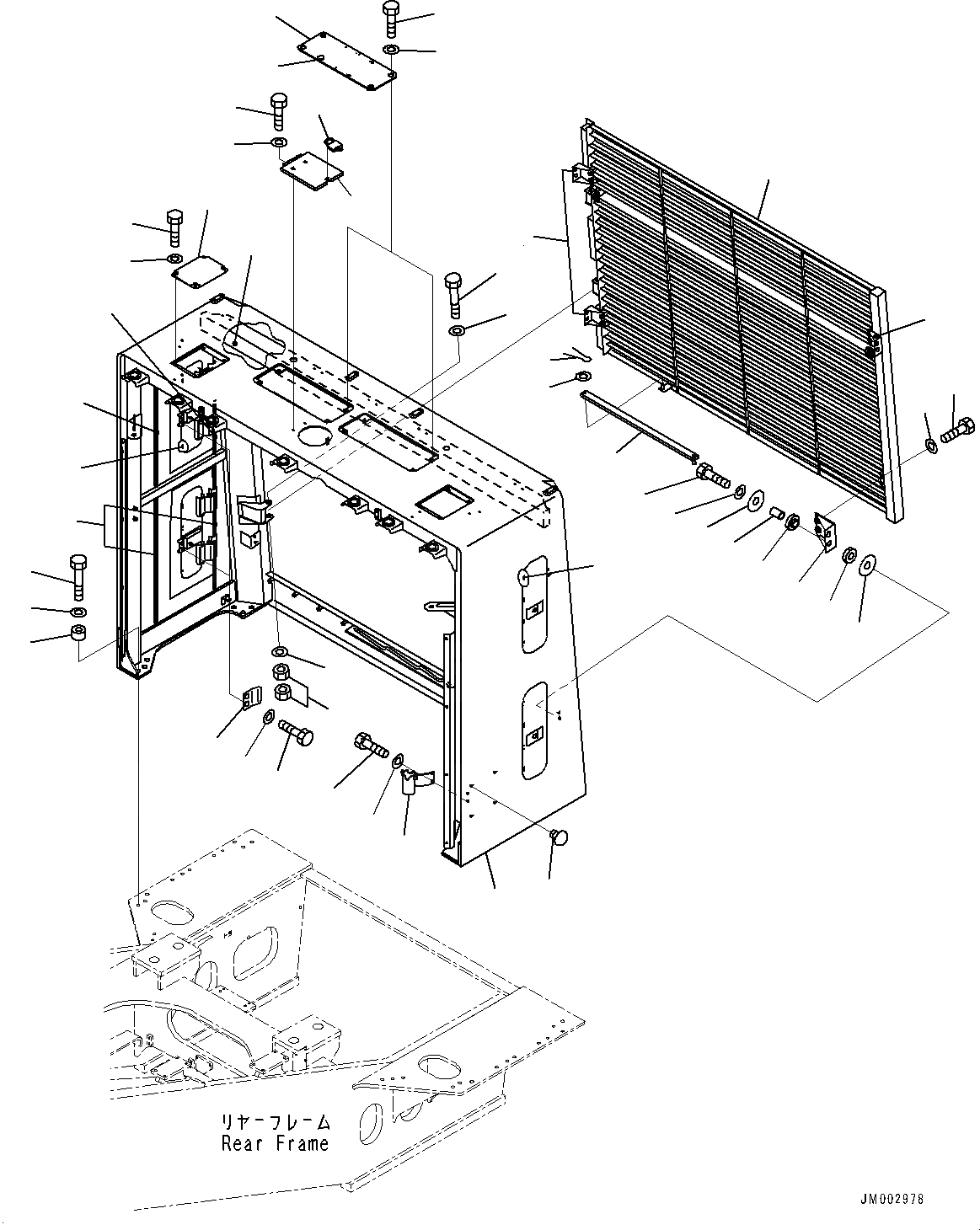 リヤーフレーム
Rear Frame

JM002978