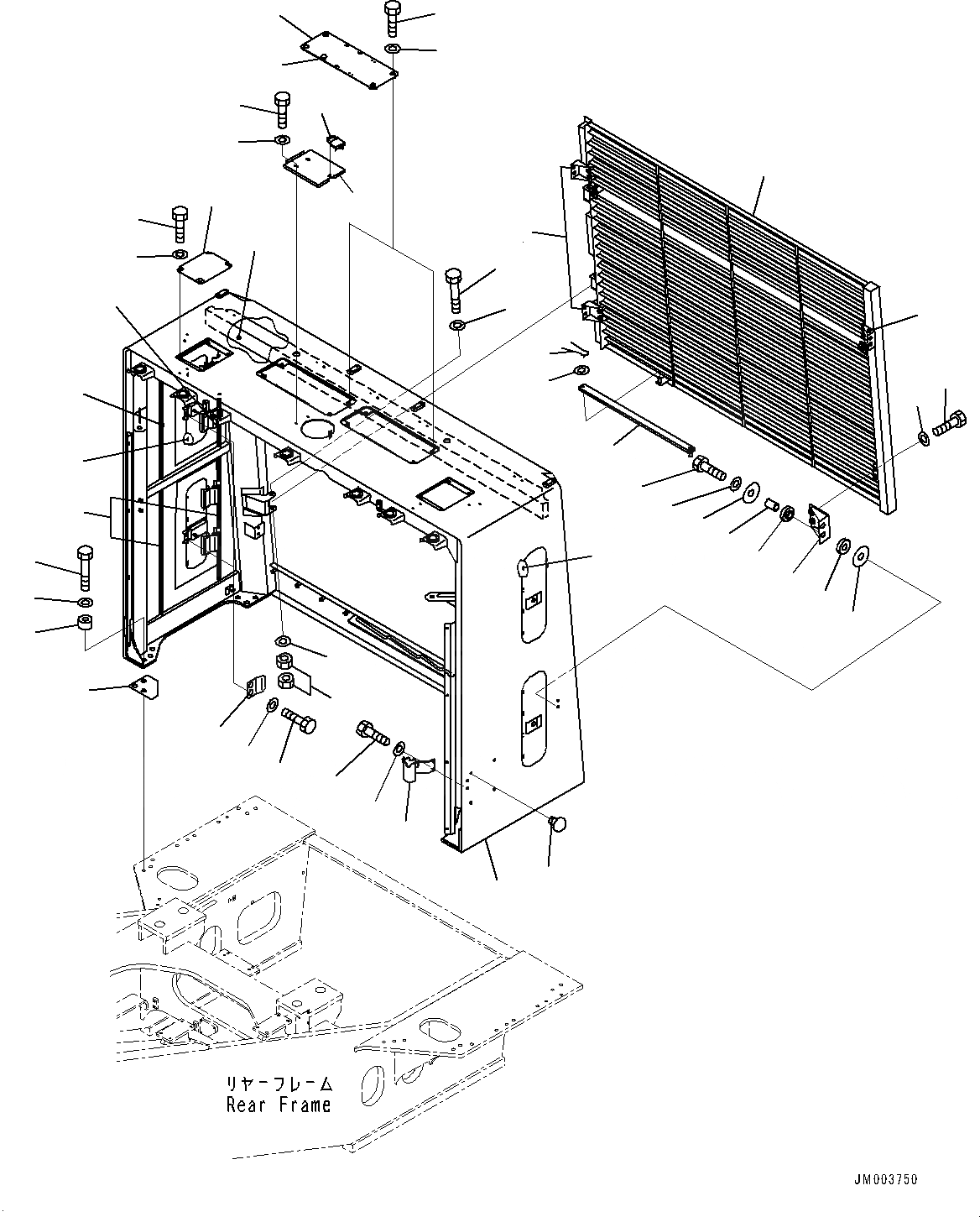 リヤーフレーム
Rear Frame

JM003750