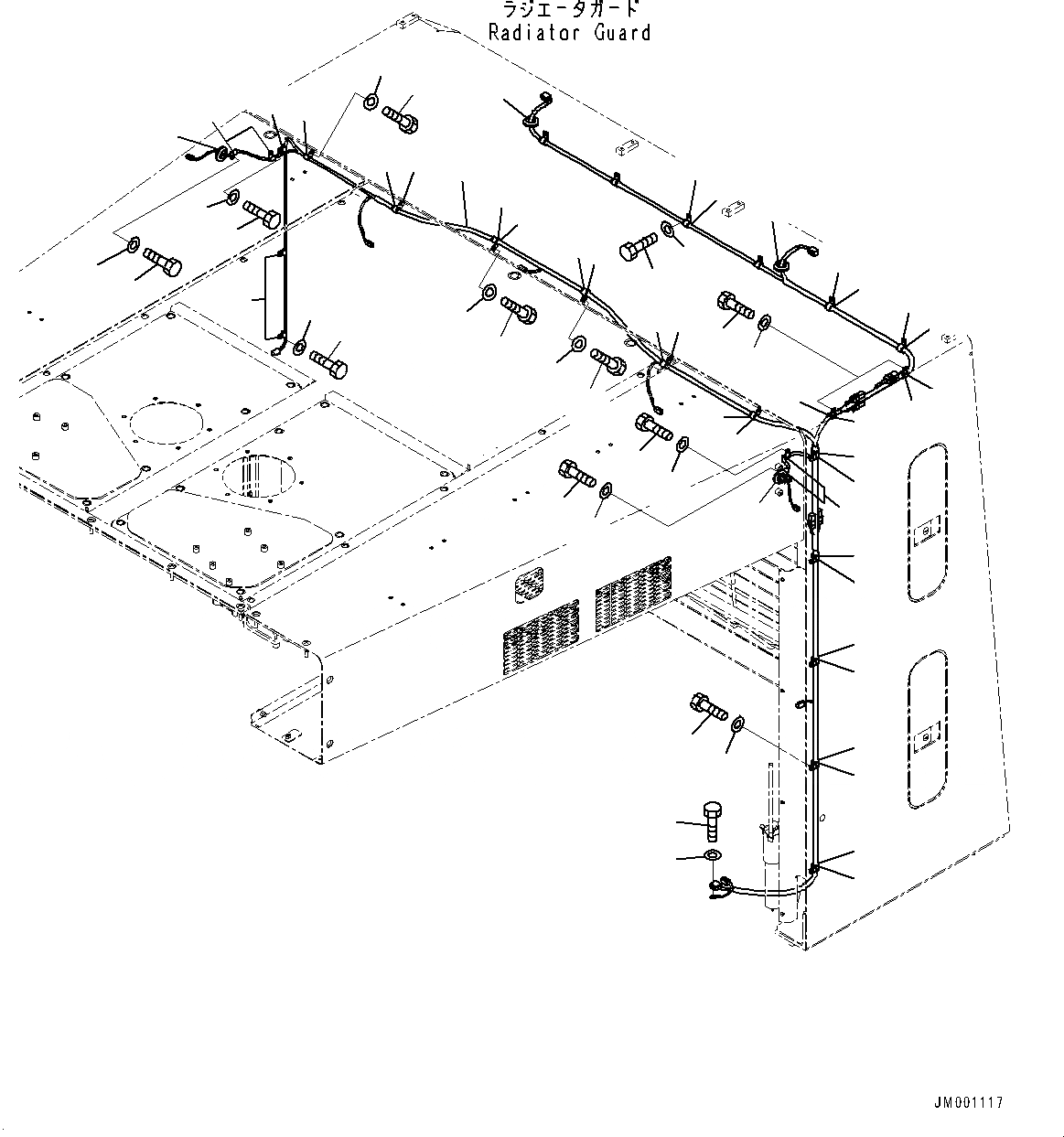 ラジエータガード
Radiator Guard

JM001117