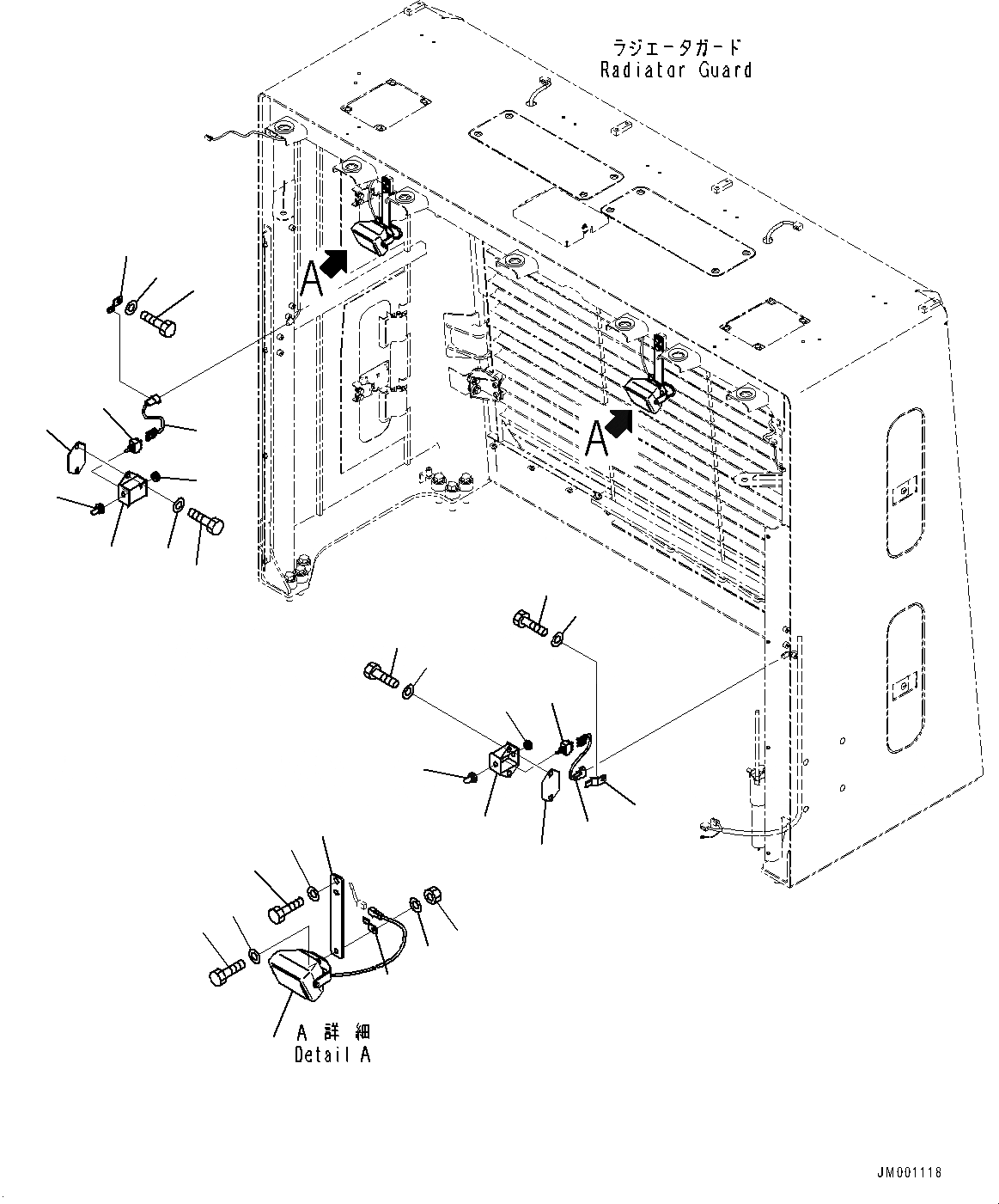 ラジエータガード
Radiator Guard

A

A

A 詳細
Detail A

JM001118