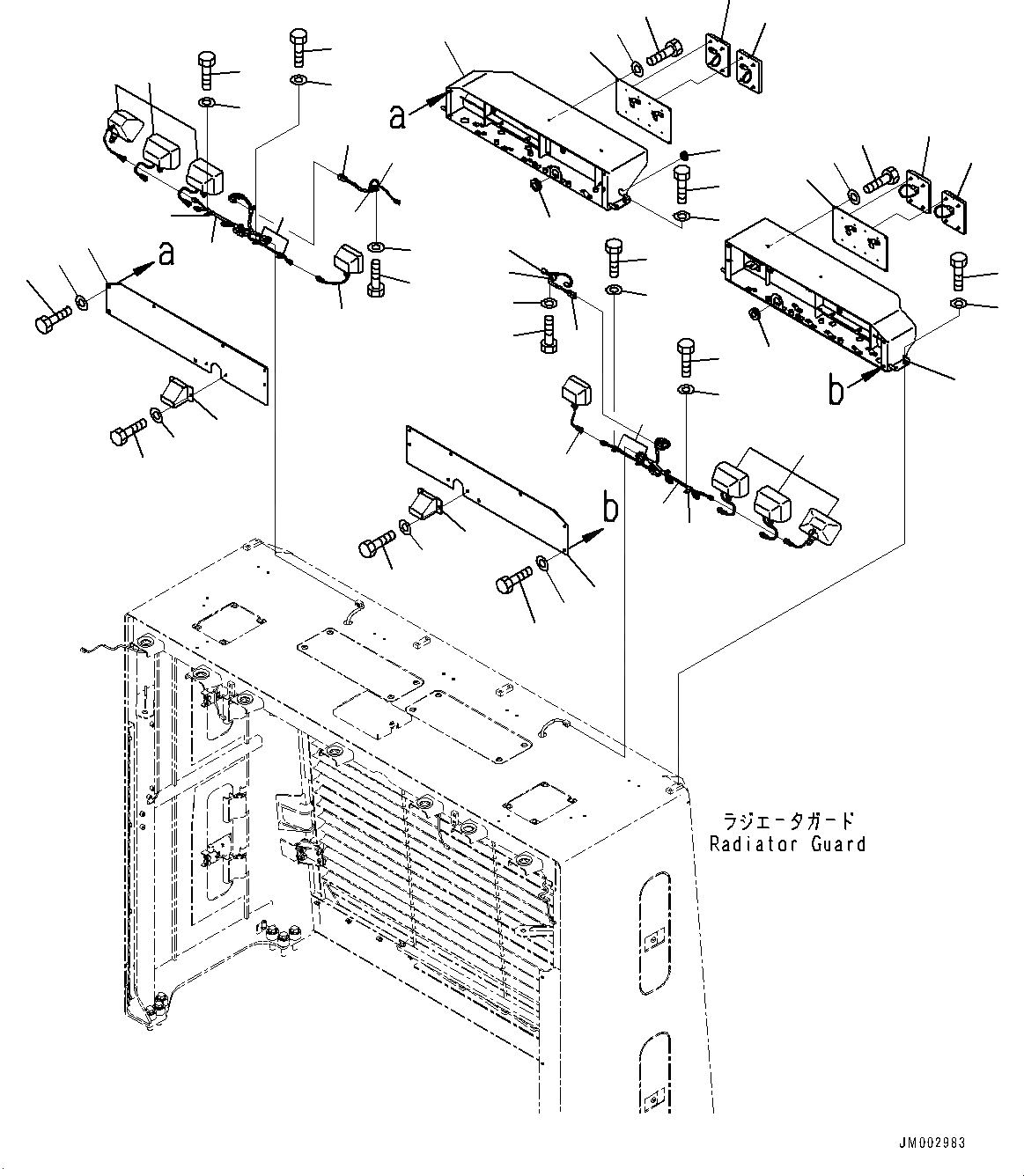 a

a

b

b

ラジエータガード
Radiator Guard

JM002983