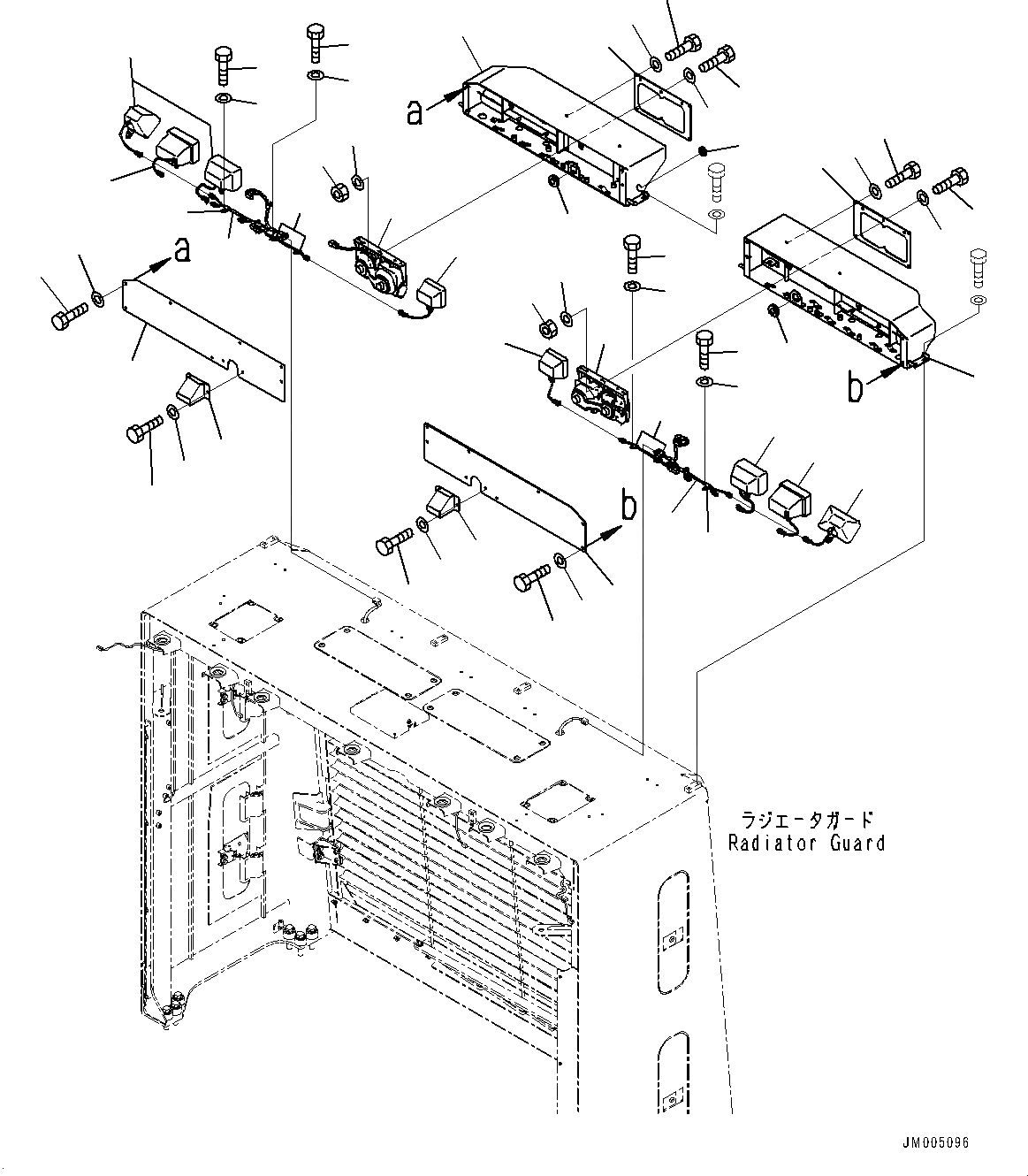 a

a

b

b

ラジエータガード
Radiator Guard

JM005096