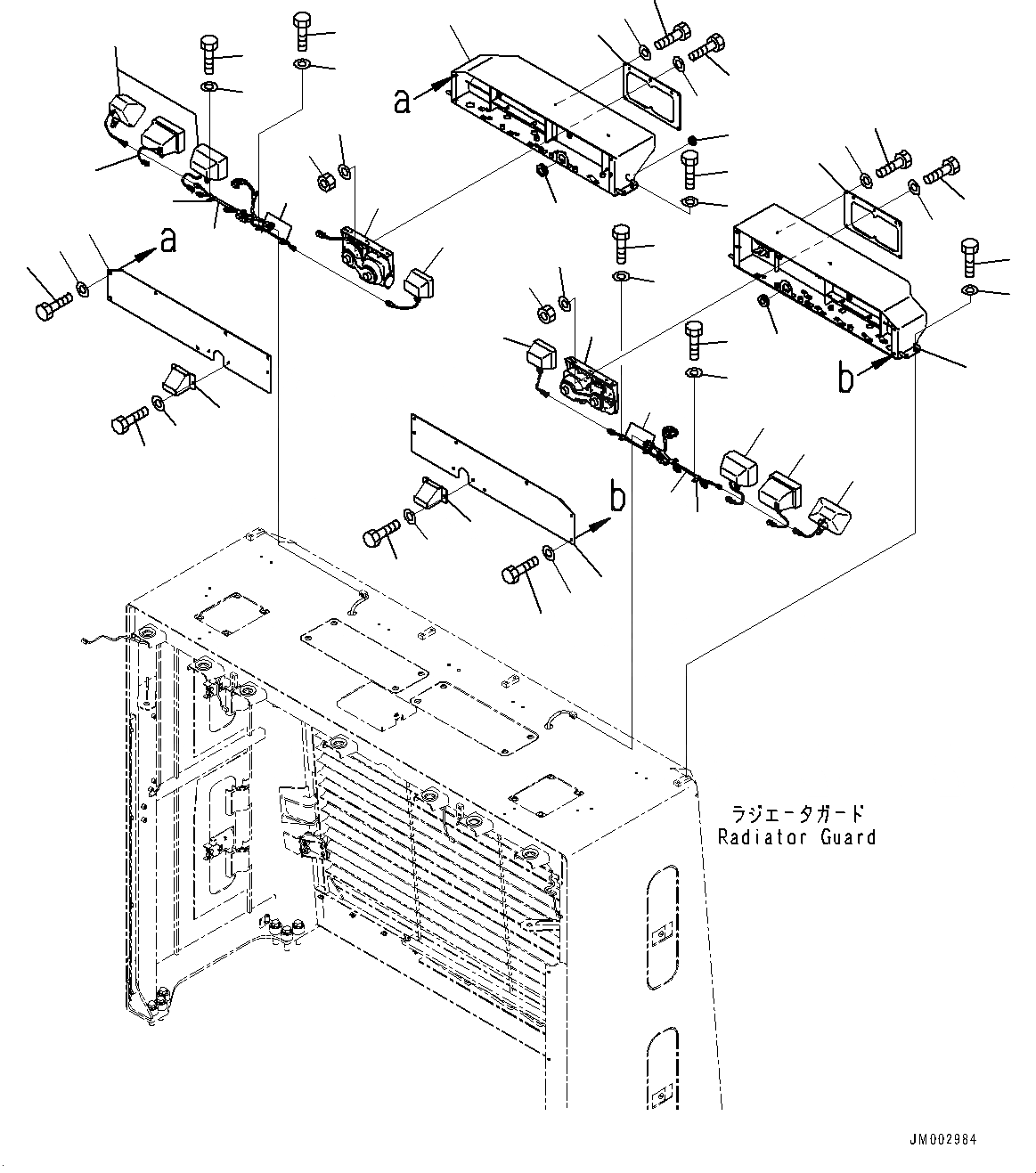 a

a

b

b

ラジエータガード
Radiator Guard

JM002984