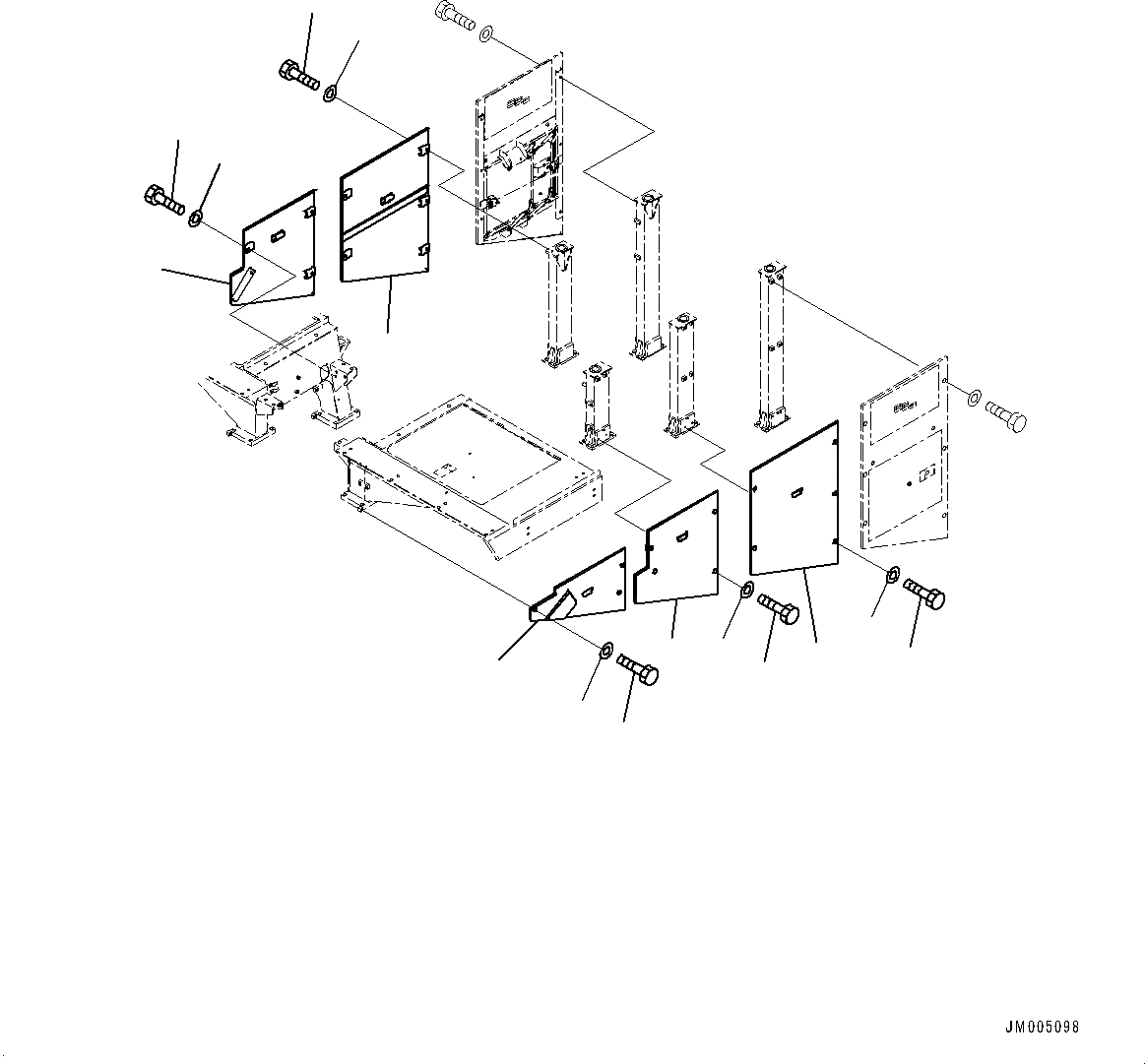 JM005098