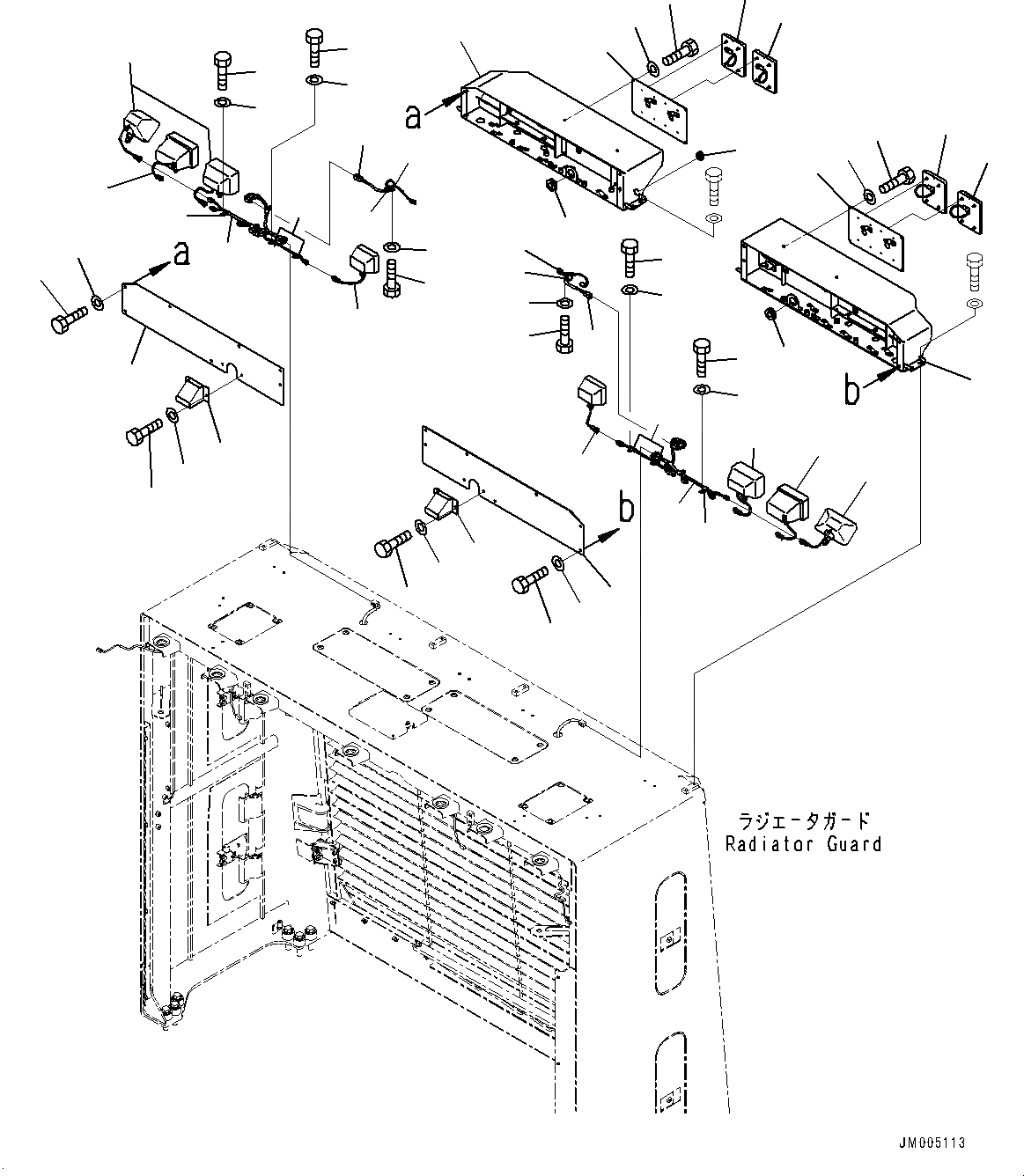 a

a

b

b

ラジエータガード
Radiator Guard

JM005113