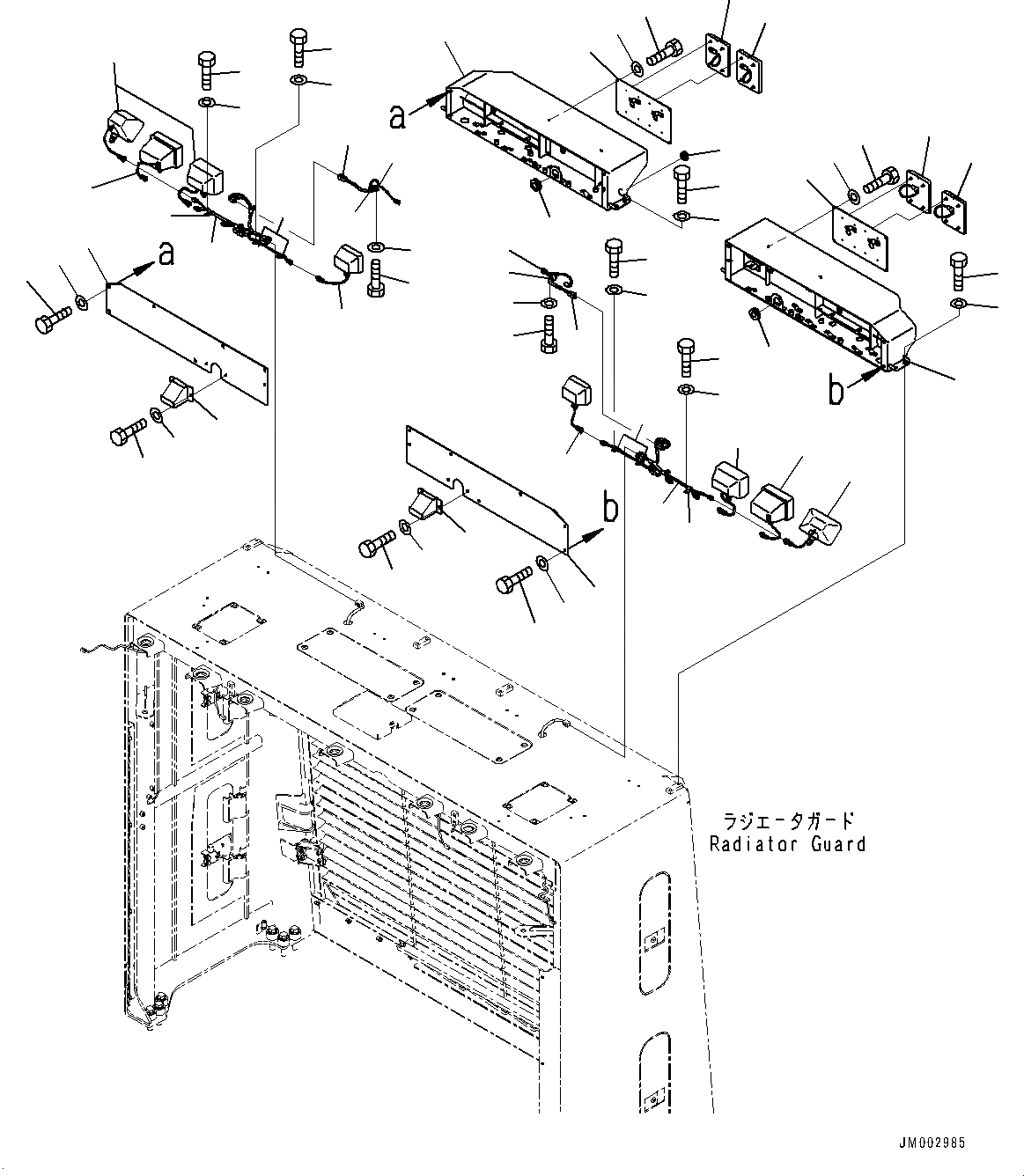 a

a

b

b

ラジエータガード
Radiator Guard

JM002985