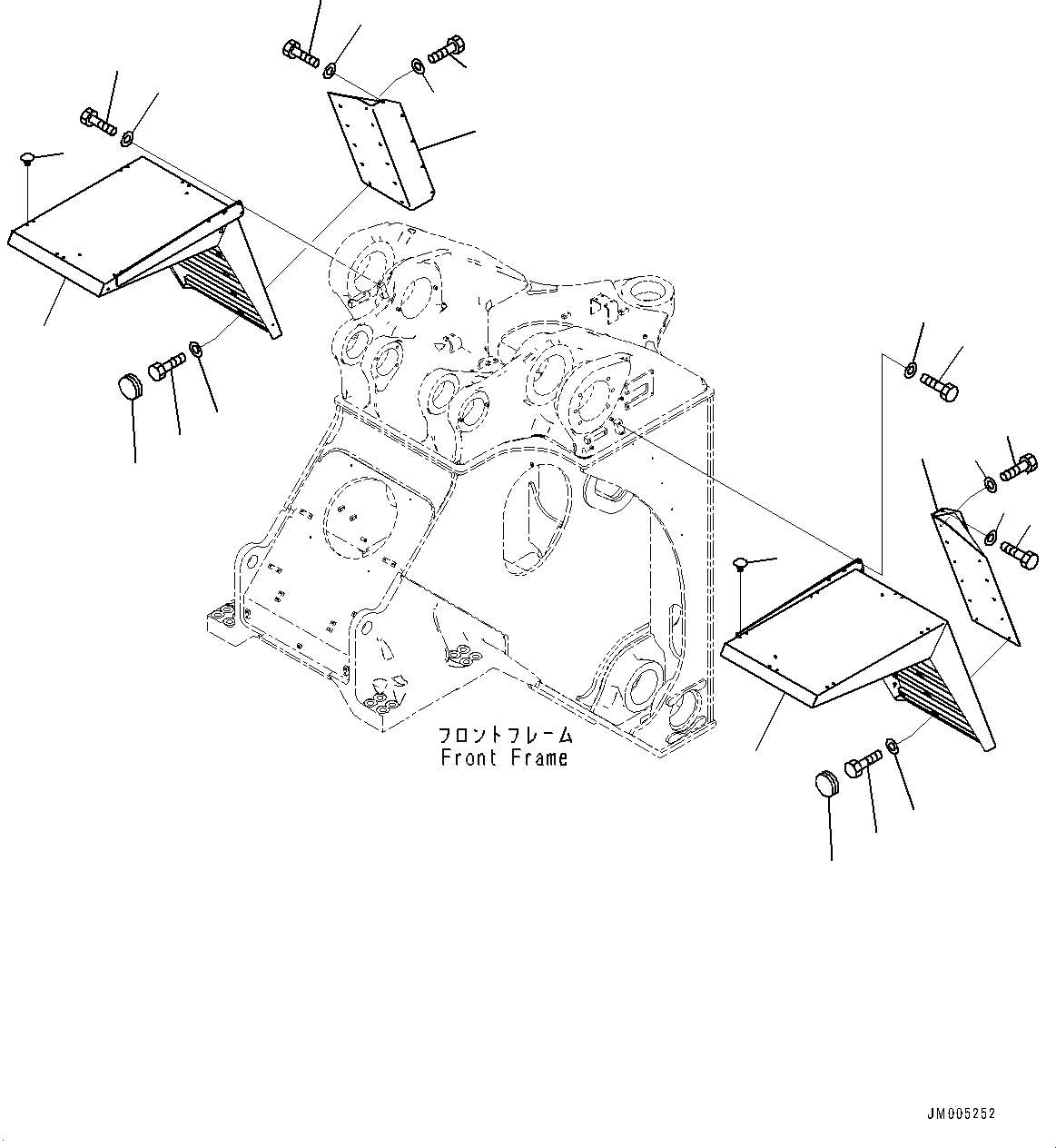 フロントフレーム
Front Frame

JM005252