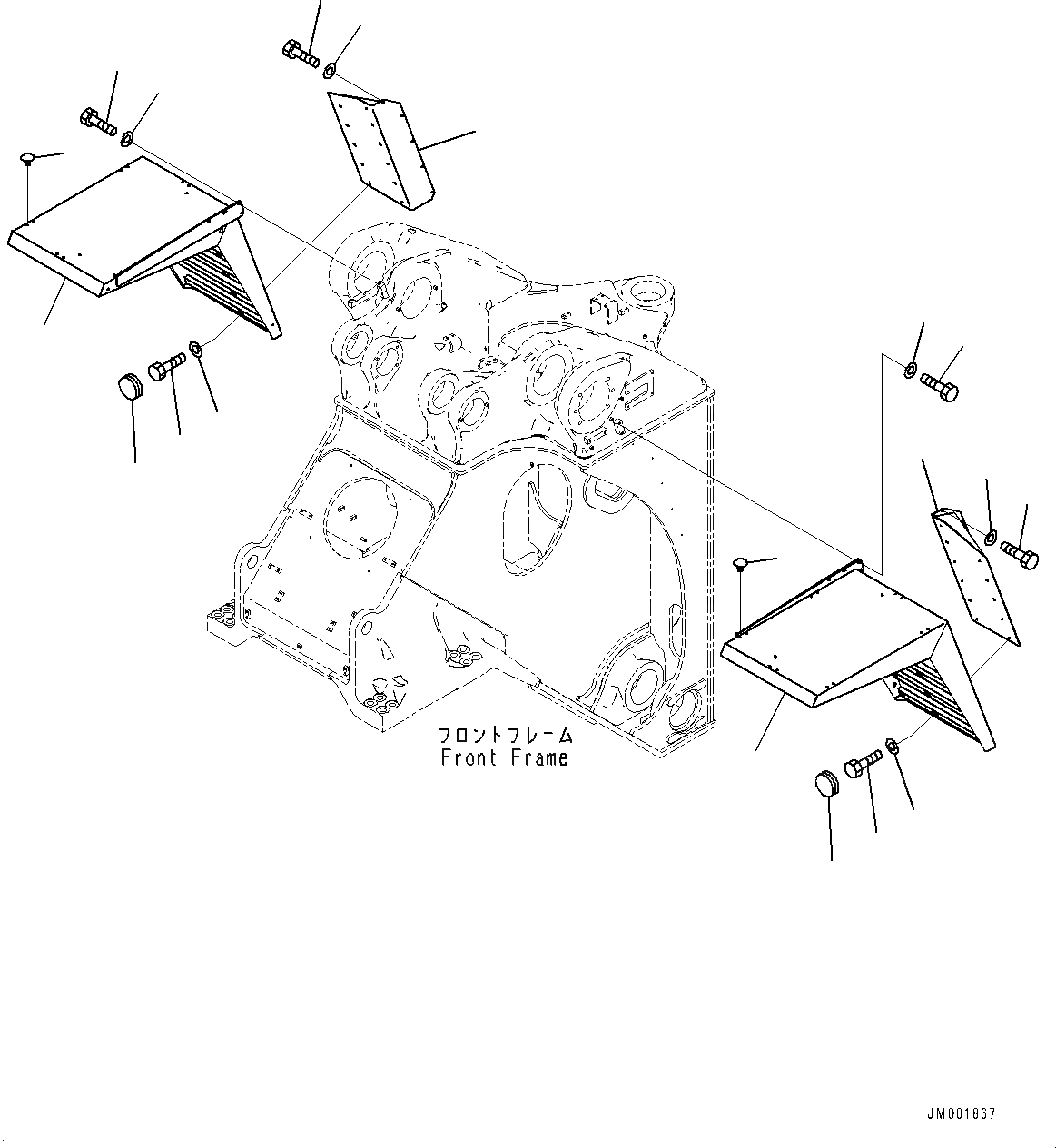 フロントフレーム
Front Frame

JM001867