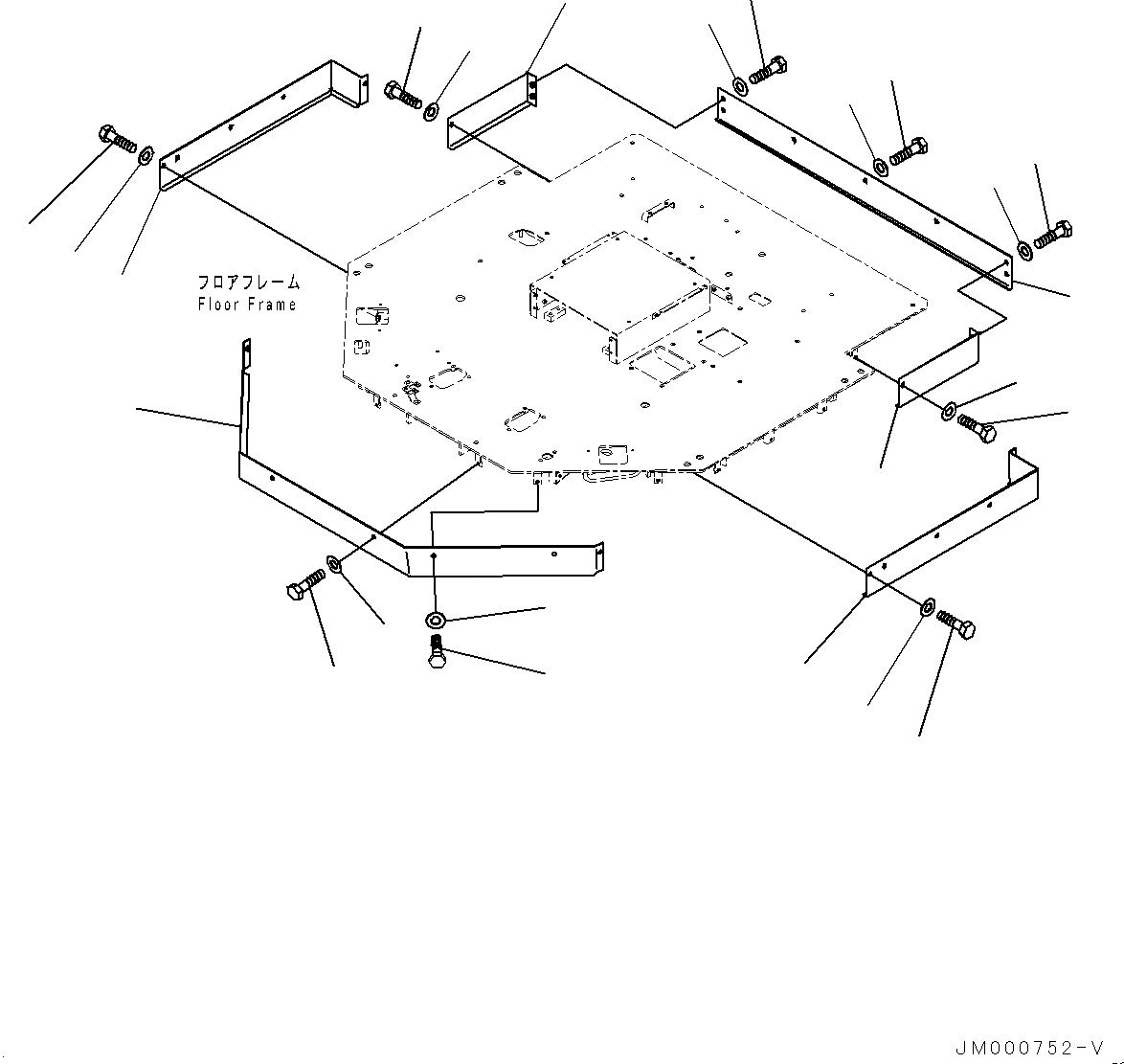 フロアフレーム
Floor Frame

JM000752-V