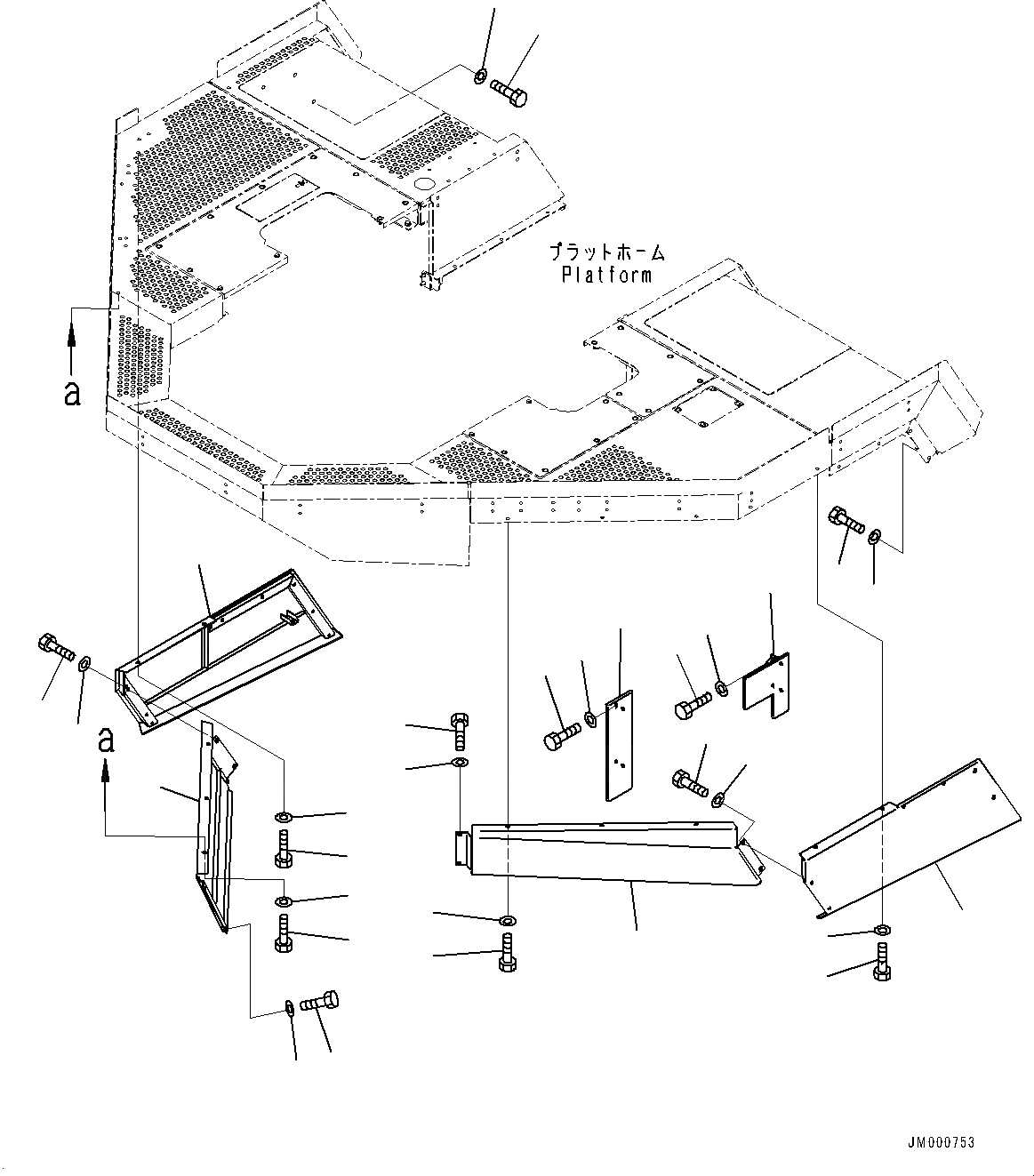 プラットホーム
Platform

a

a

JM000753