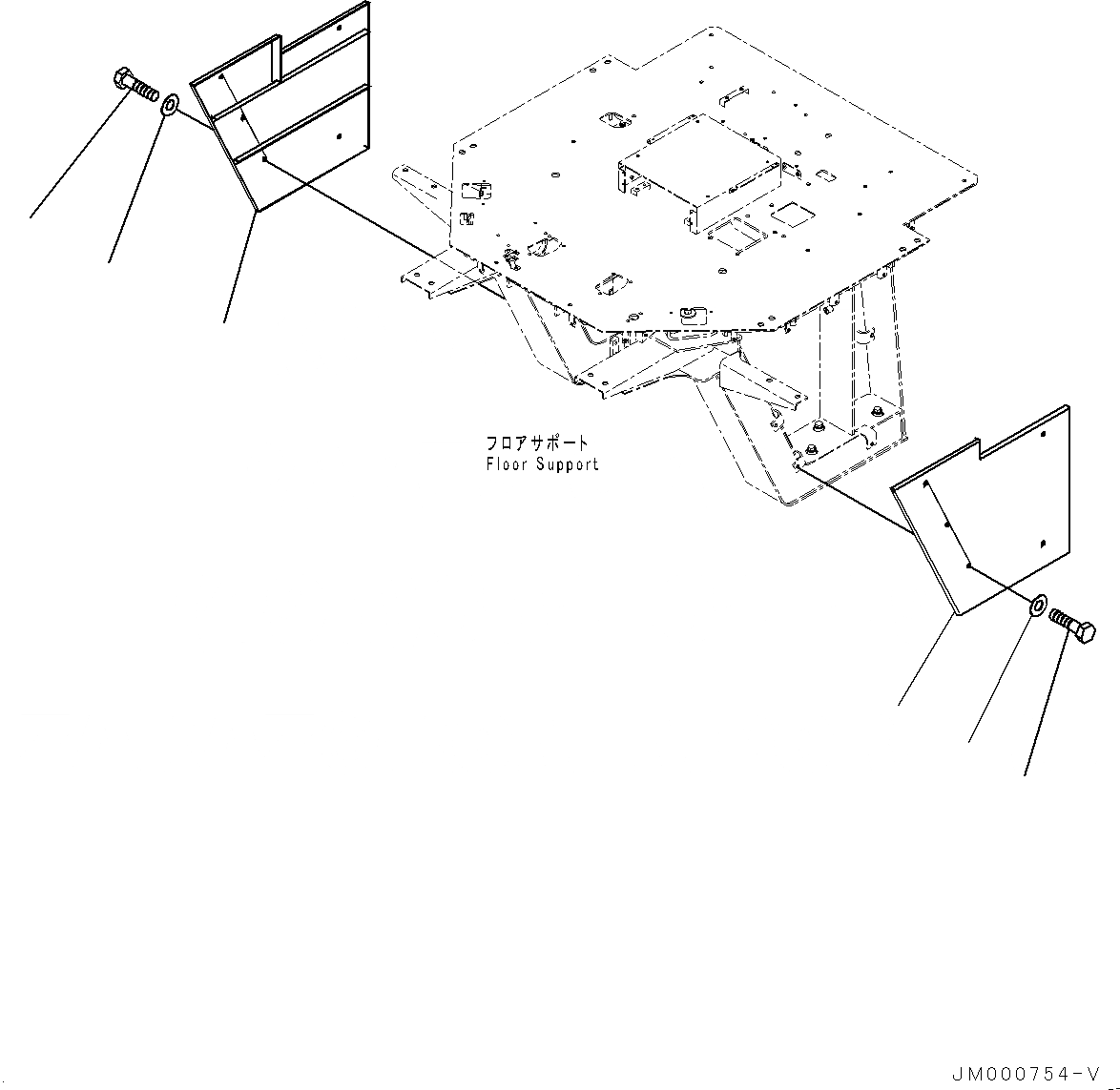 フロアサポート
Floor Support

JM000754-V