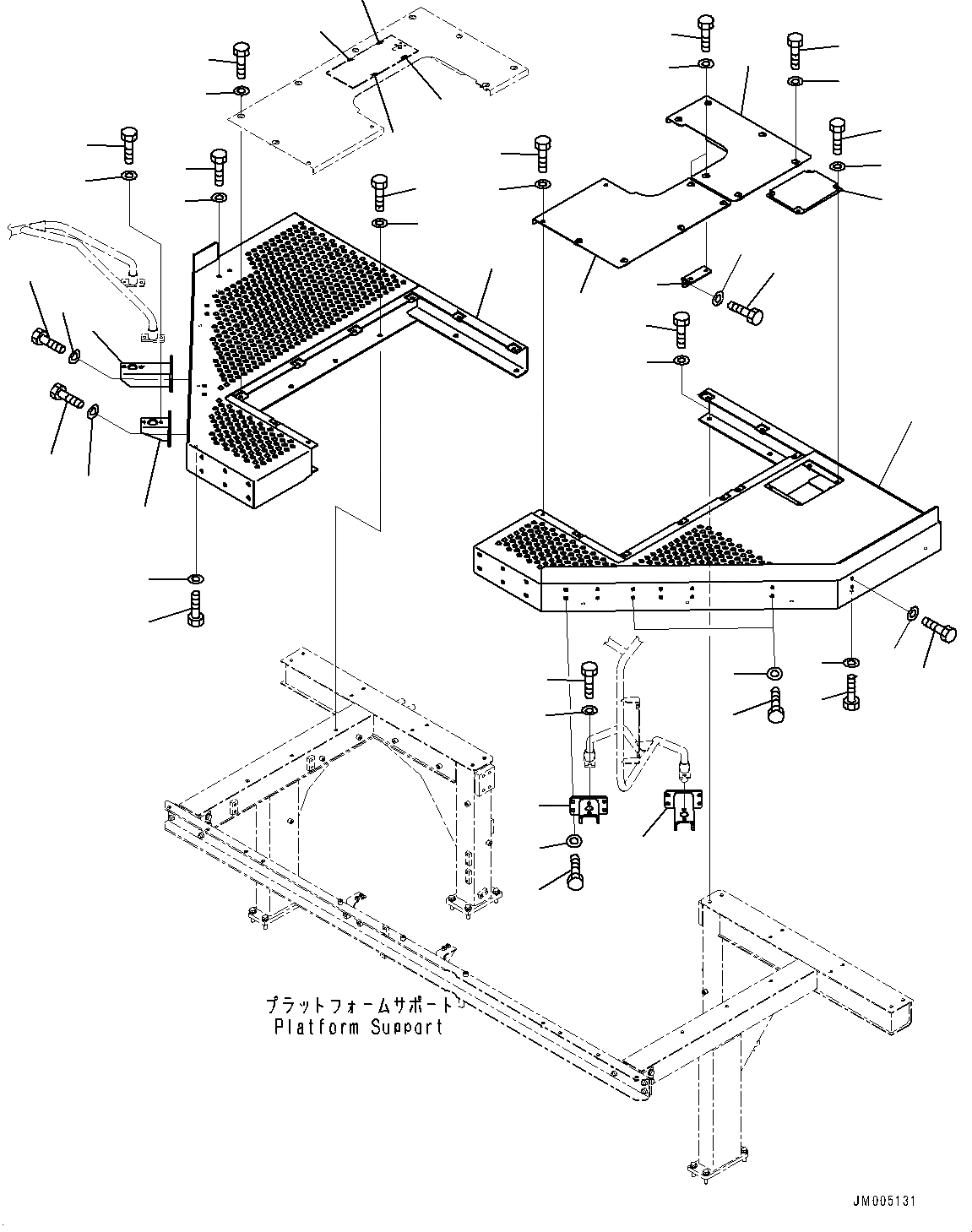 プラットフォームサポート
Platform Support

JM005131