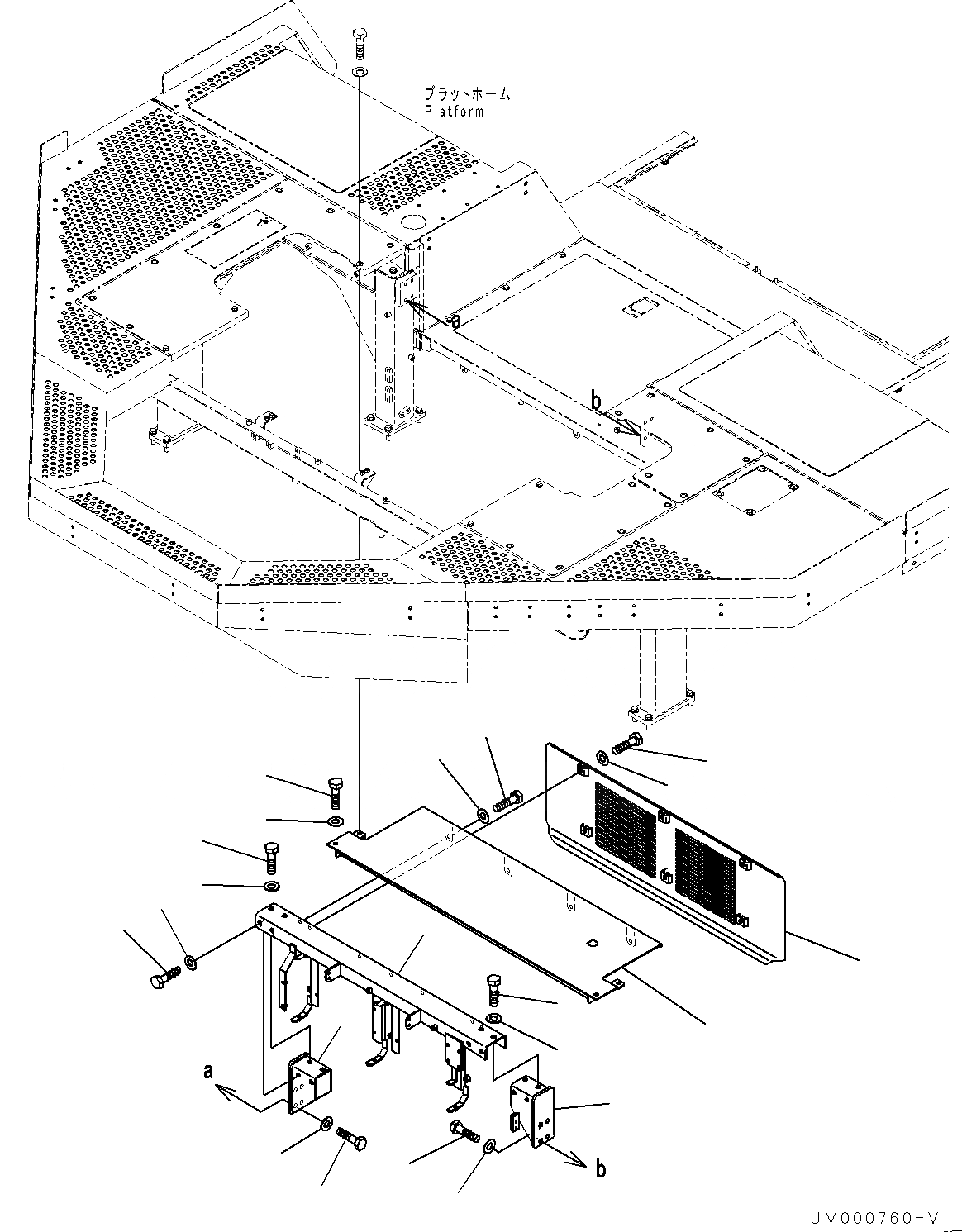 プラットホーム
Platform

a

b

a

b

JM000760-V