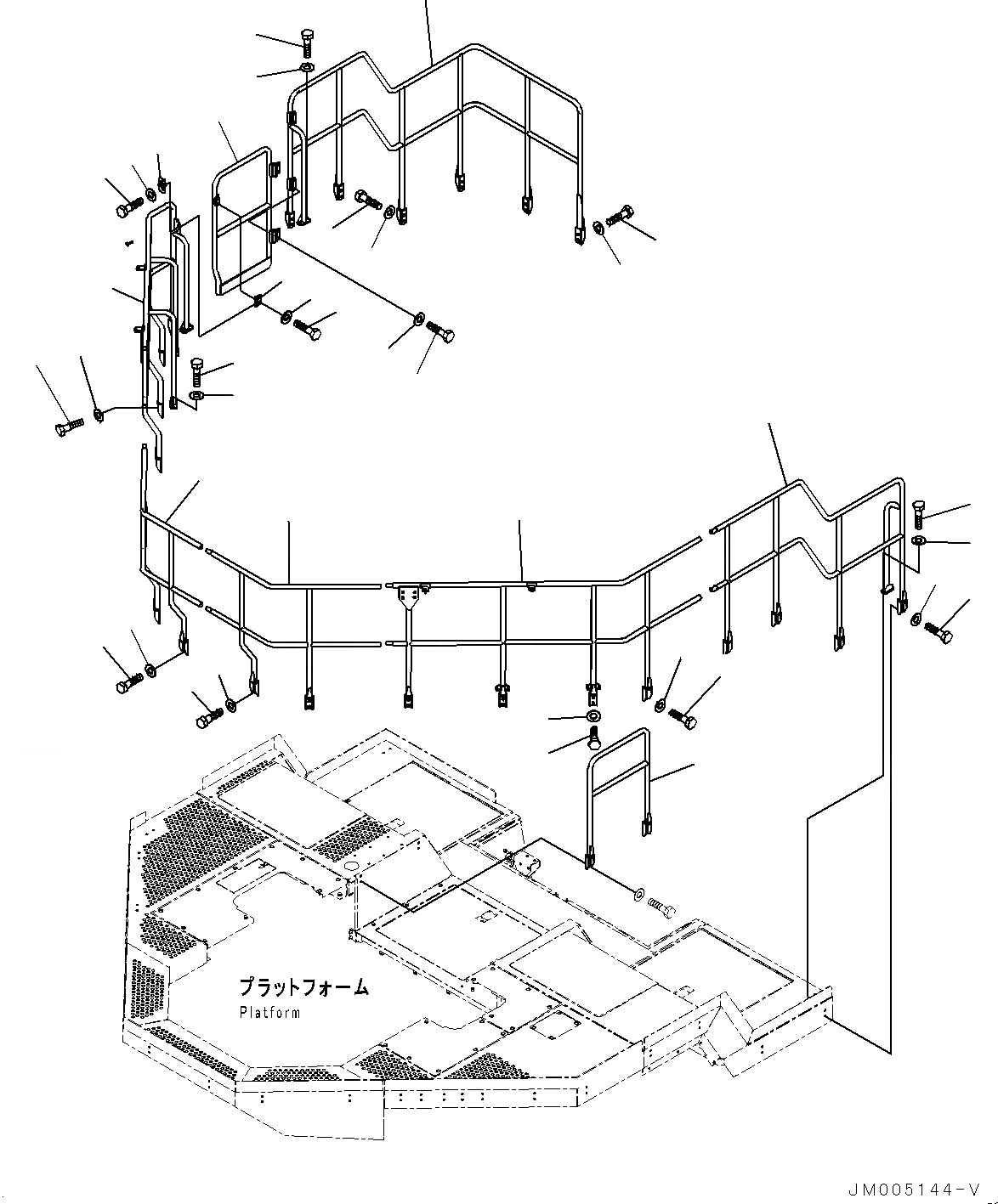 プラットフォーム
Platform

JM005144-V