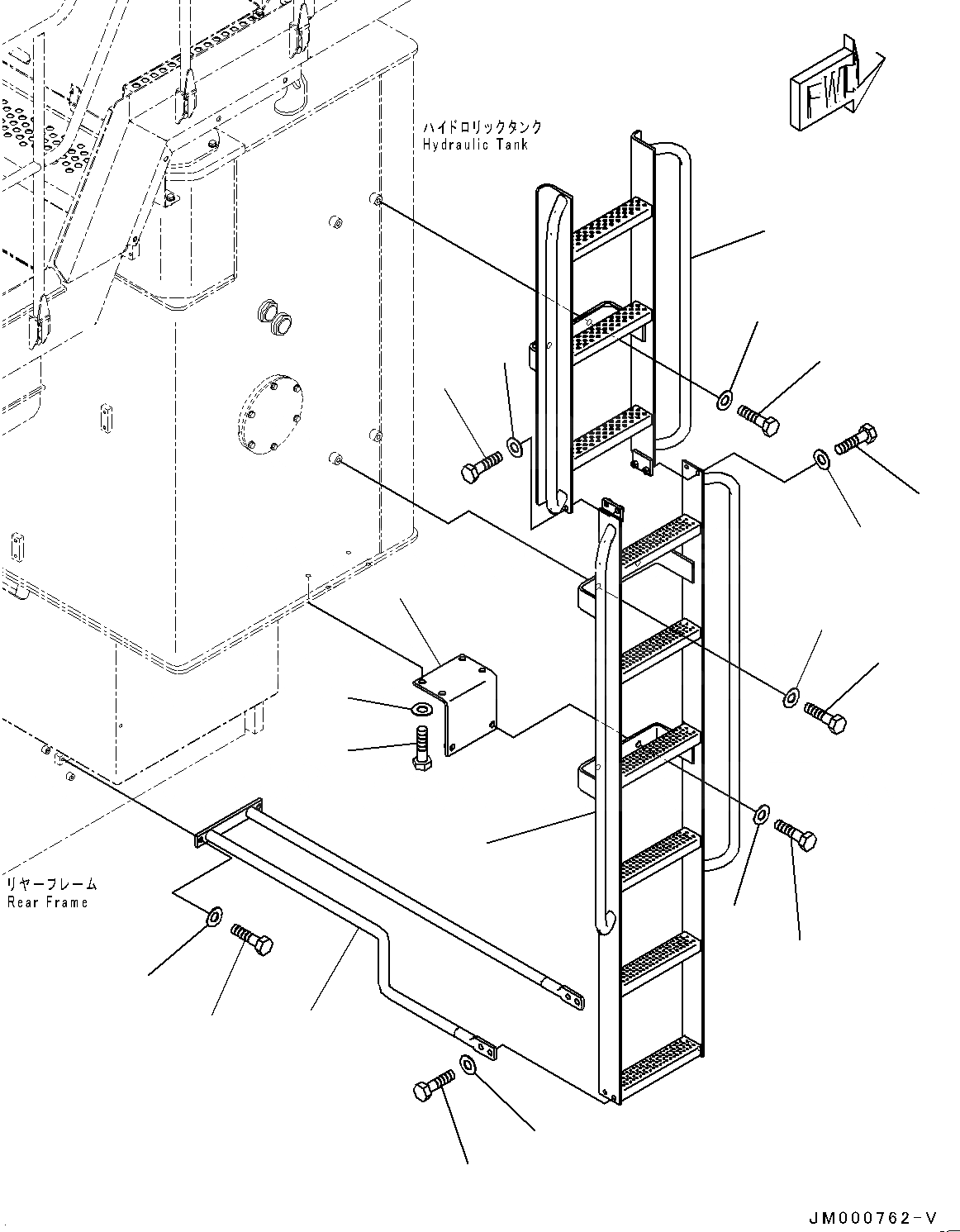 FWD

ハイドロリックタンク
Hydraulic Tank

リヤーフレーム
Rear Frame

JM000762-V