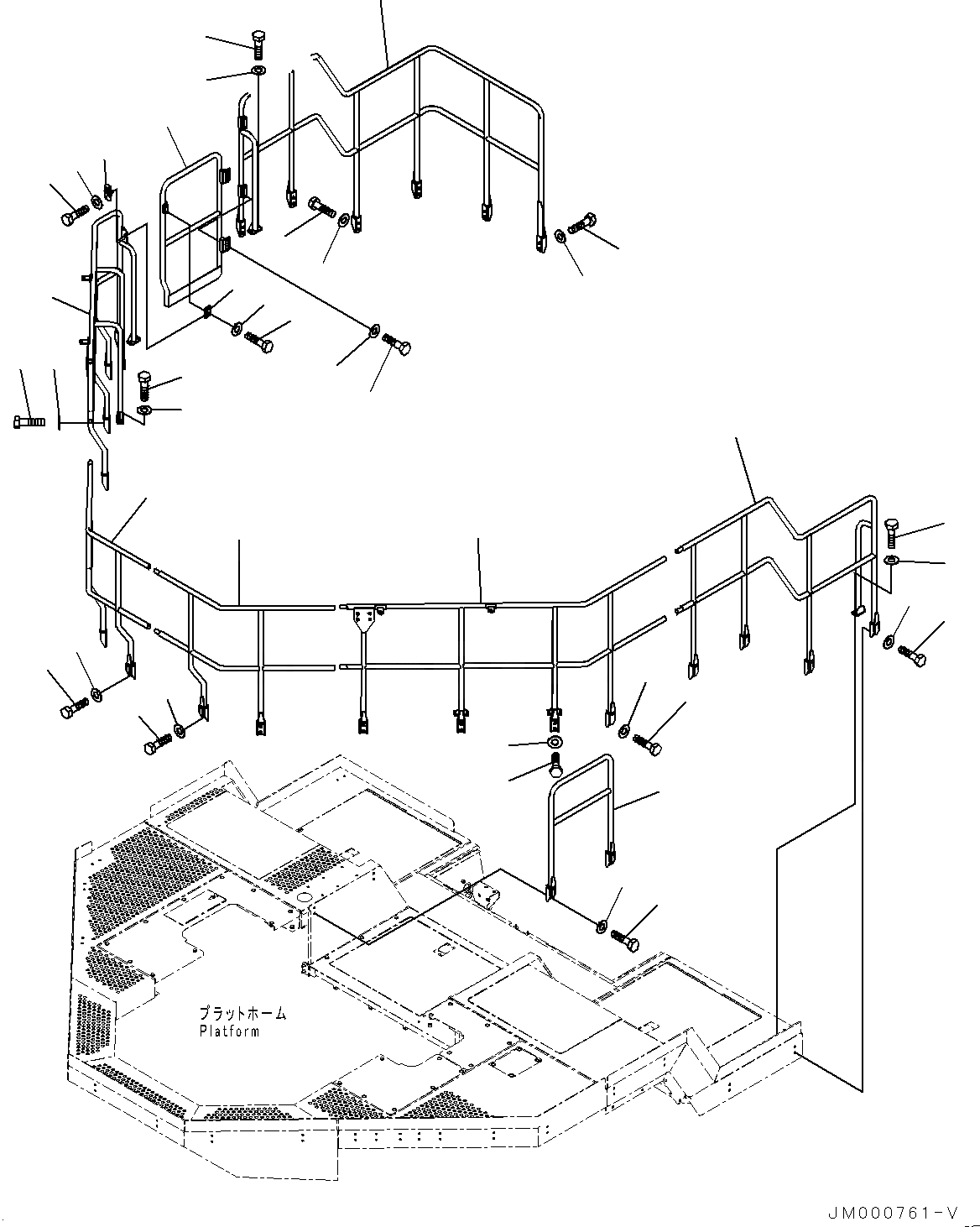 プラットホーム
Platform

JM000761-V