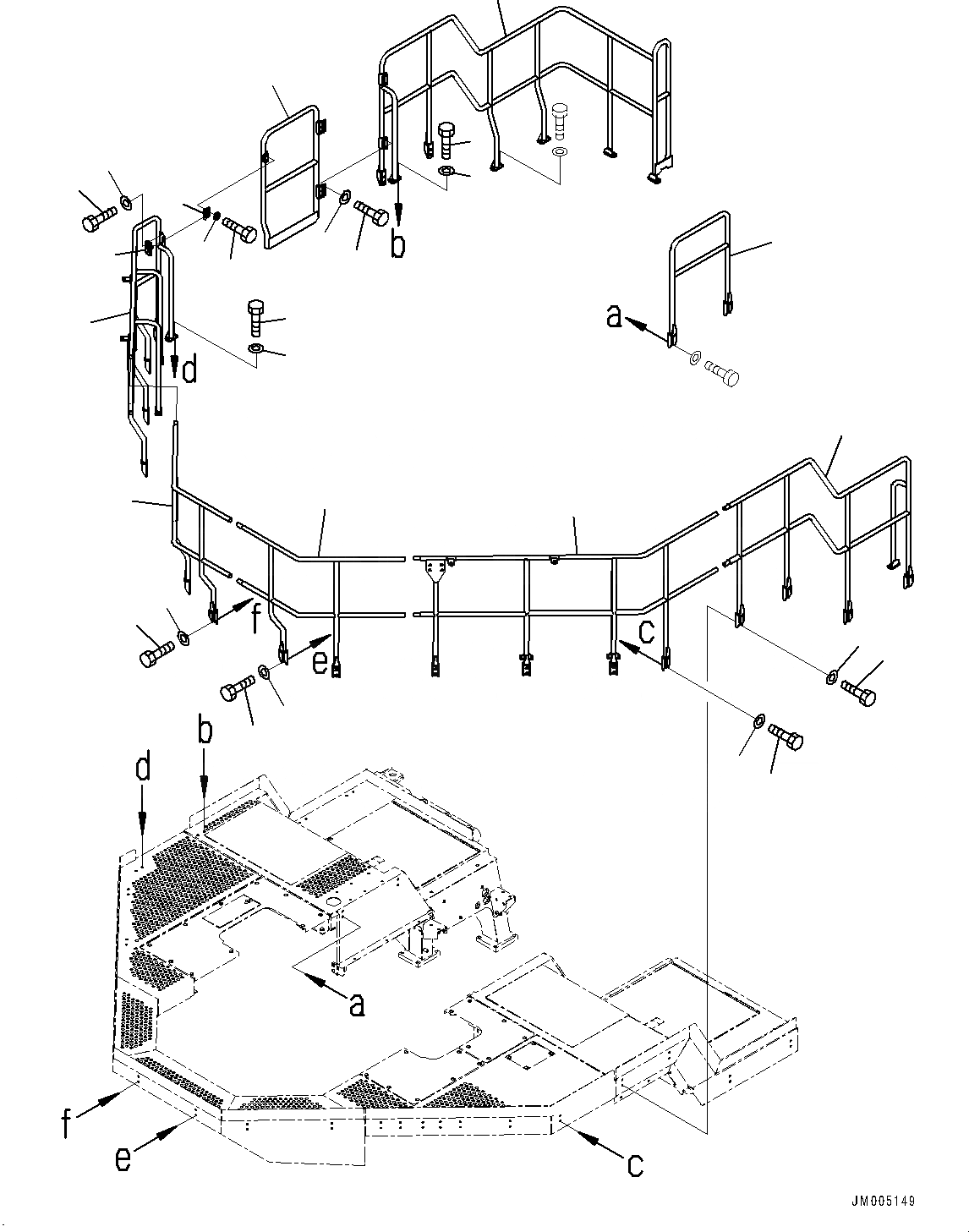 b
a
d
f
e
c
b
d
a
f
e
c
JM005149