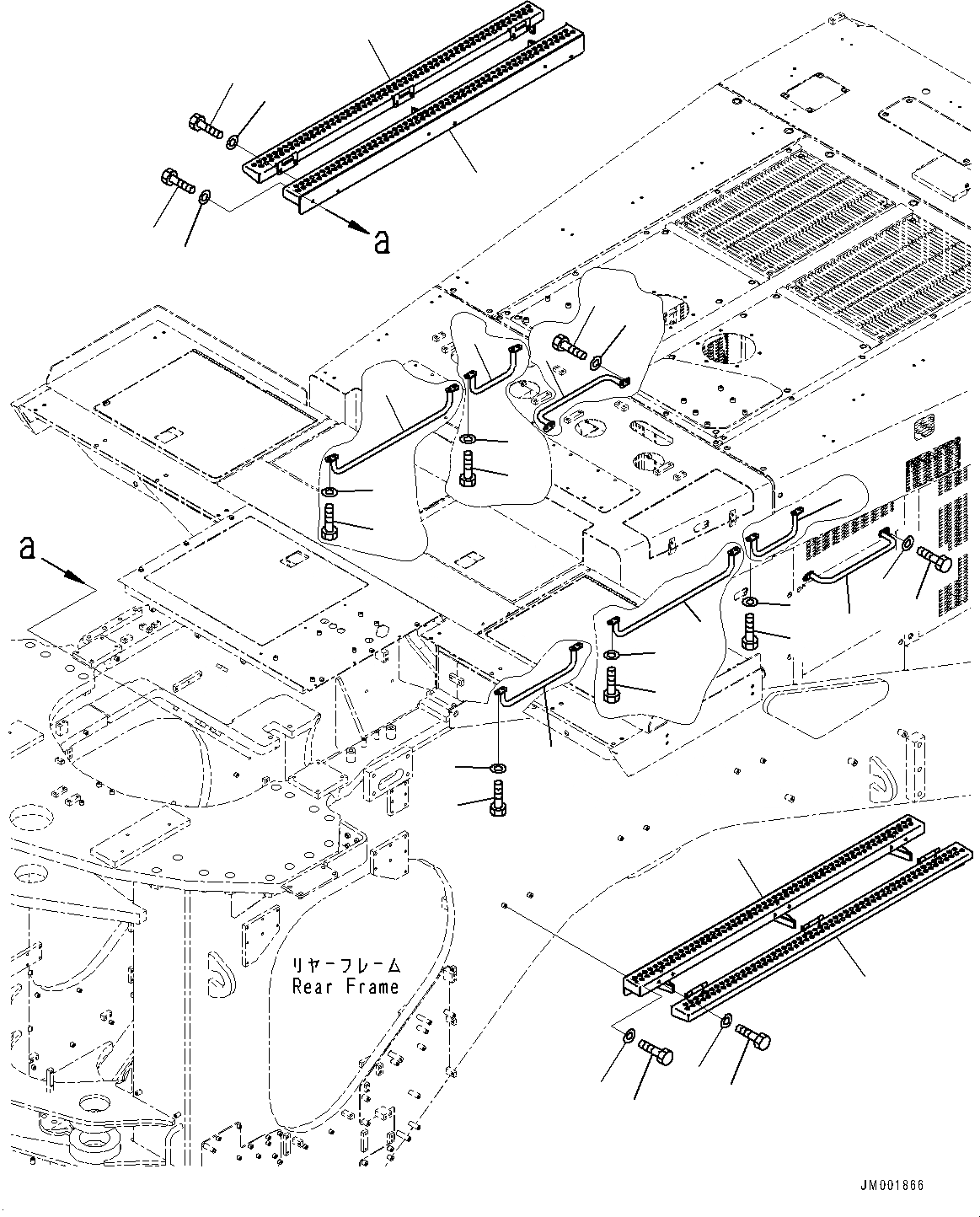 a

a

リヤーフレーム
Rear Frame

JM001866