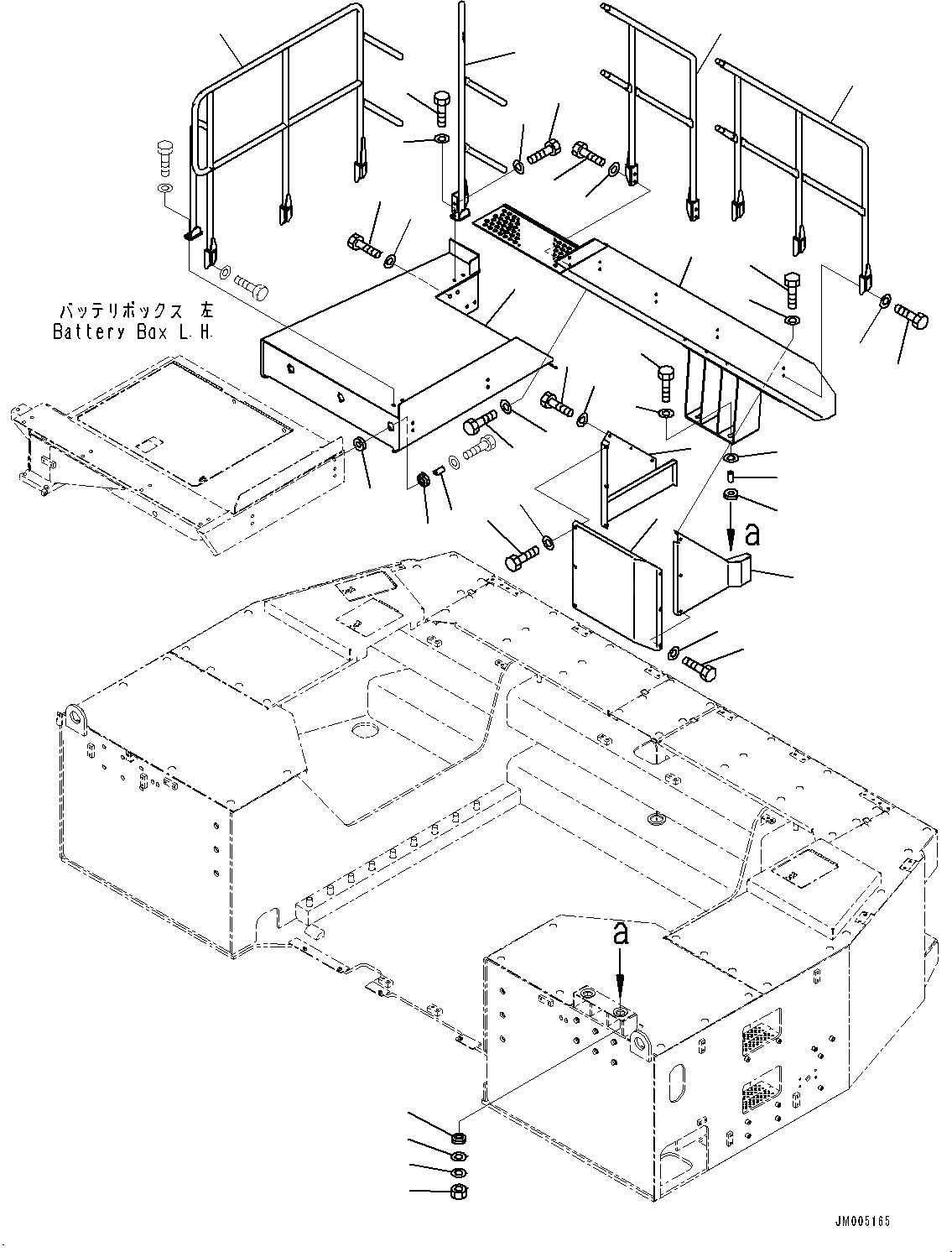 バッテリボックス 左
Battery Box L.H.

a

a

JM005165