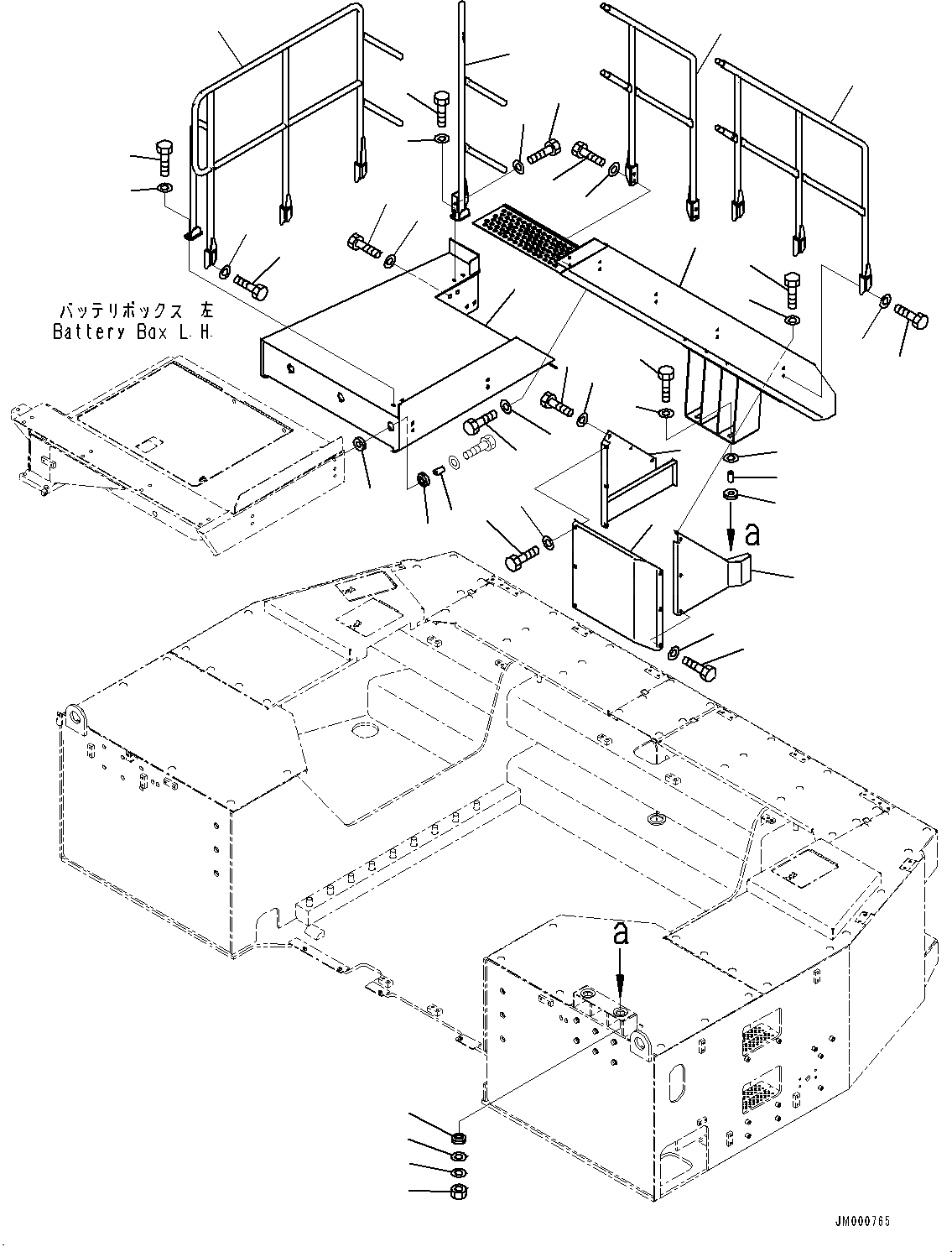 バッテリボックス 左
Battery Box L.H.

a

a

JM000765