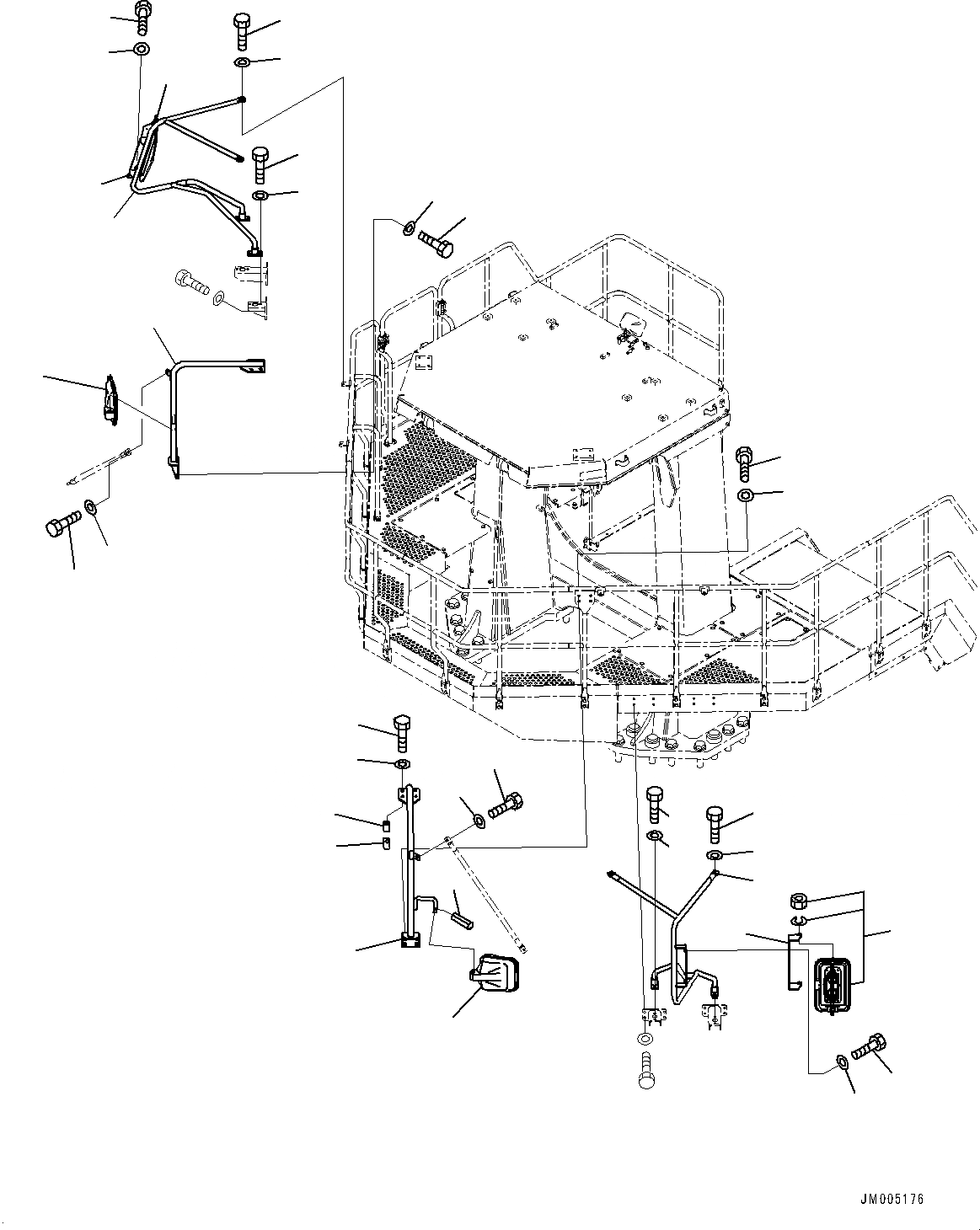 JM005176