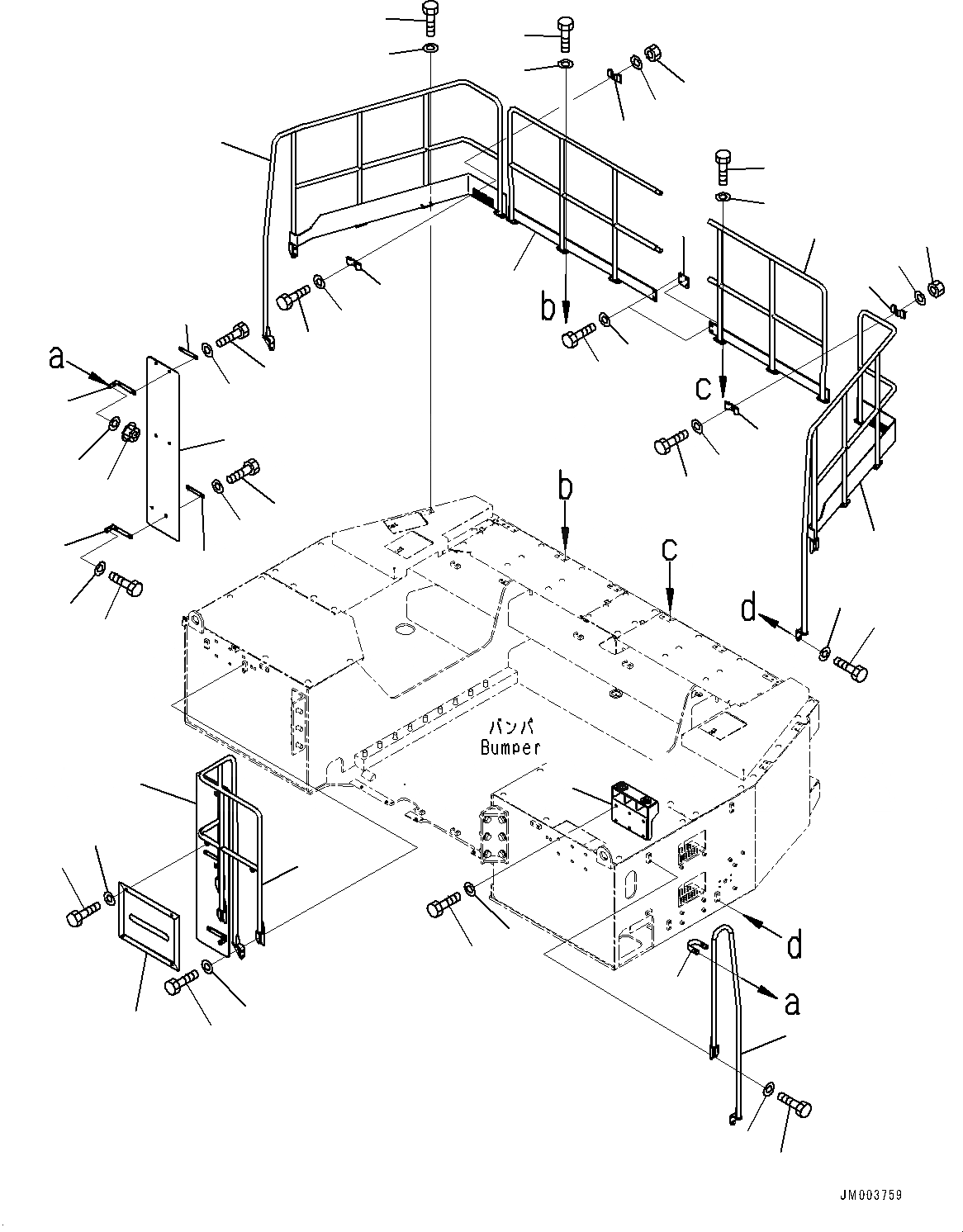 a

b

c

b

c

d

バンパ
Bumper

d

a

JM003759