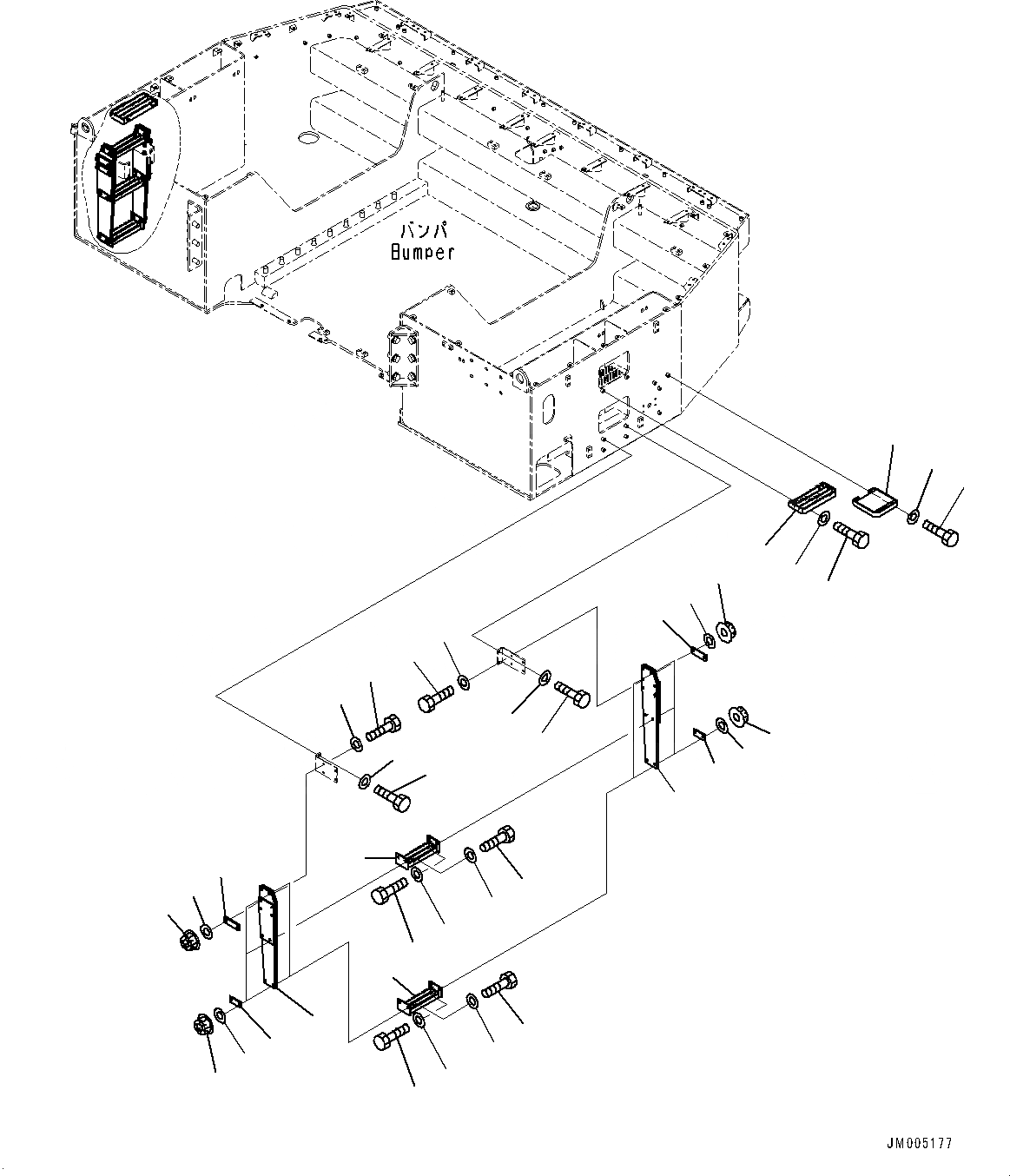 バンパ
Bumper

JM005177