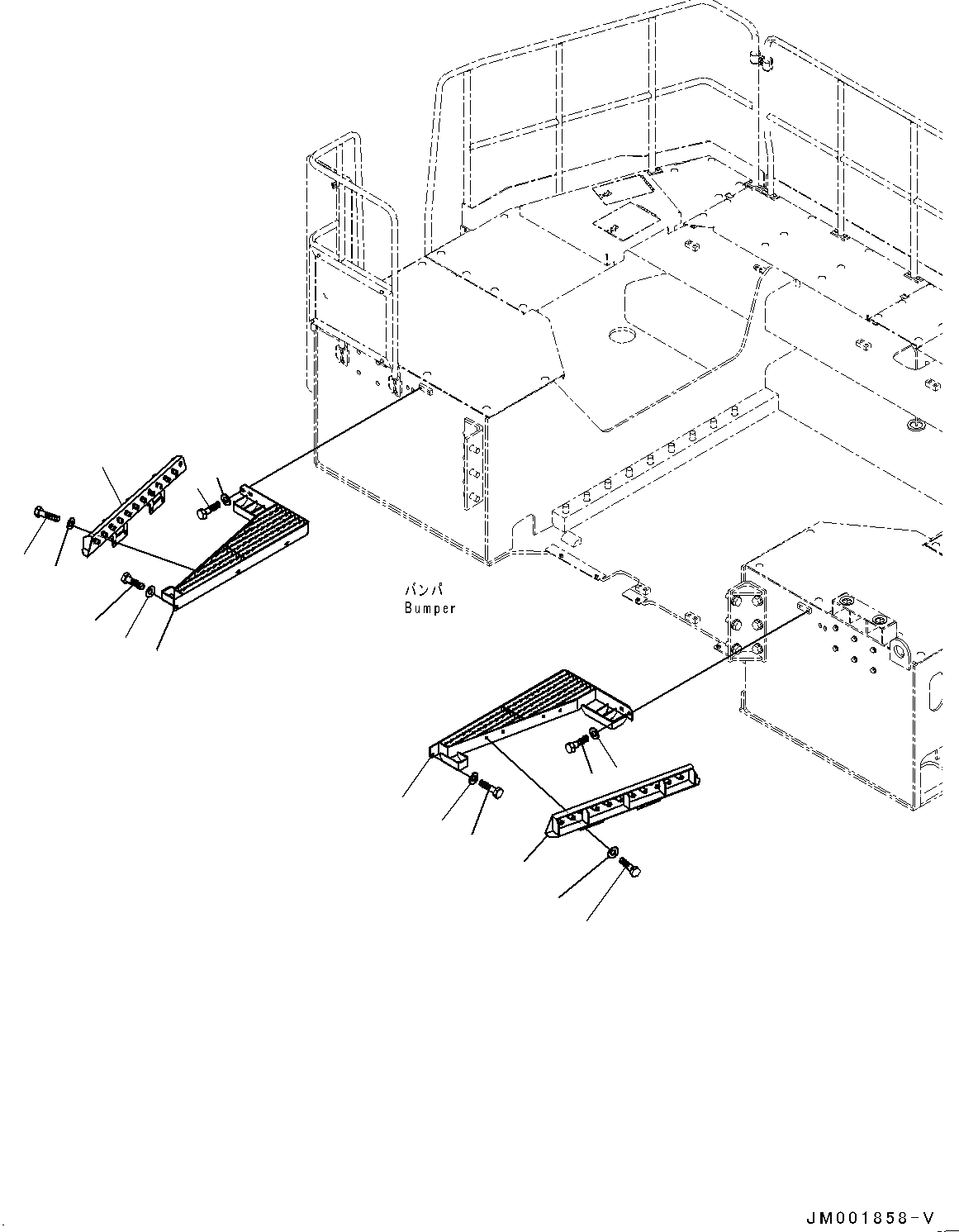 バンパ
Bumper

JM001858-V