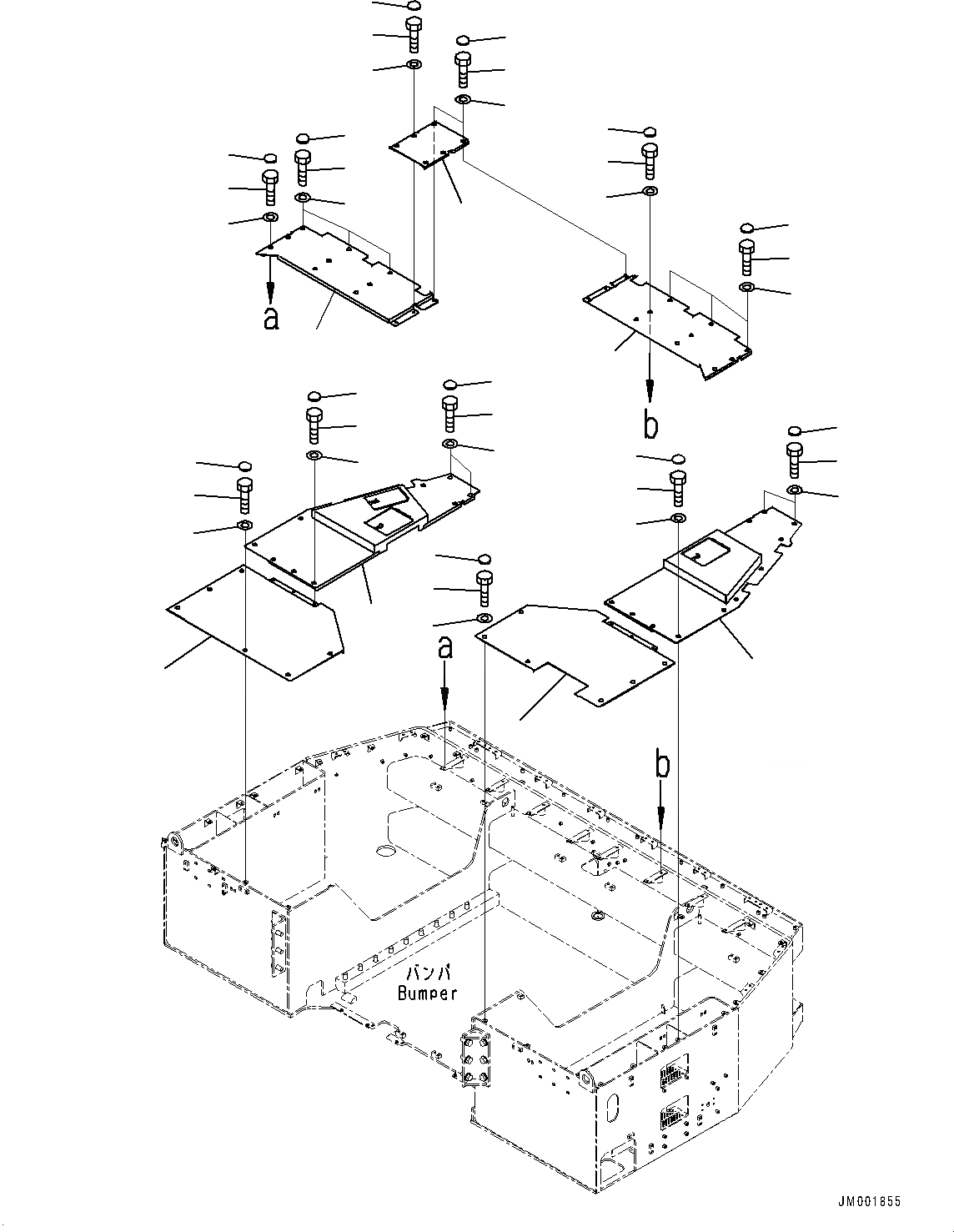 a

b

a

b

バンパ
Bumper

JM001855