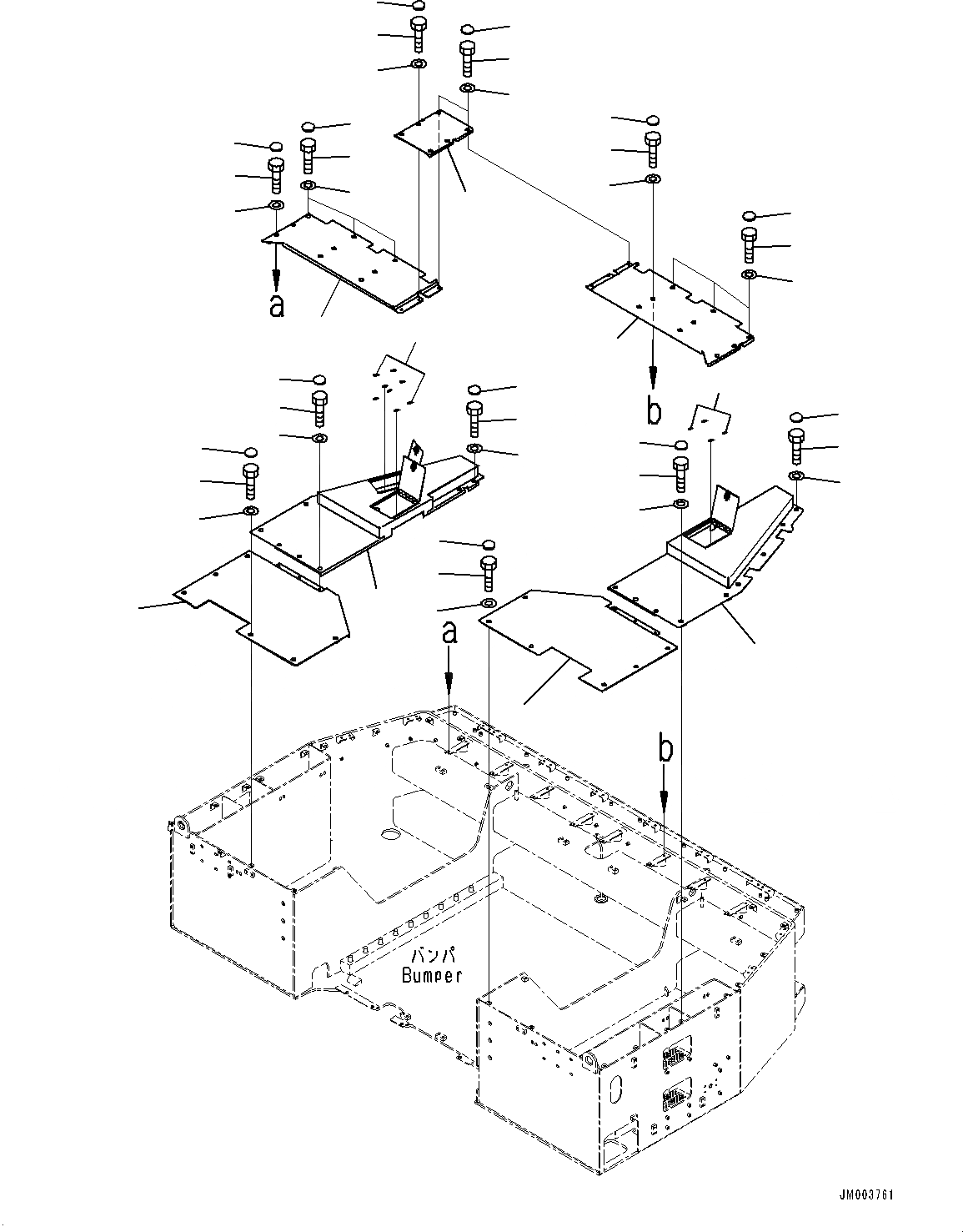 a

b

a

b

バンパ
Bumper

JM003761