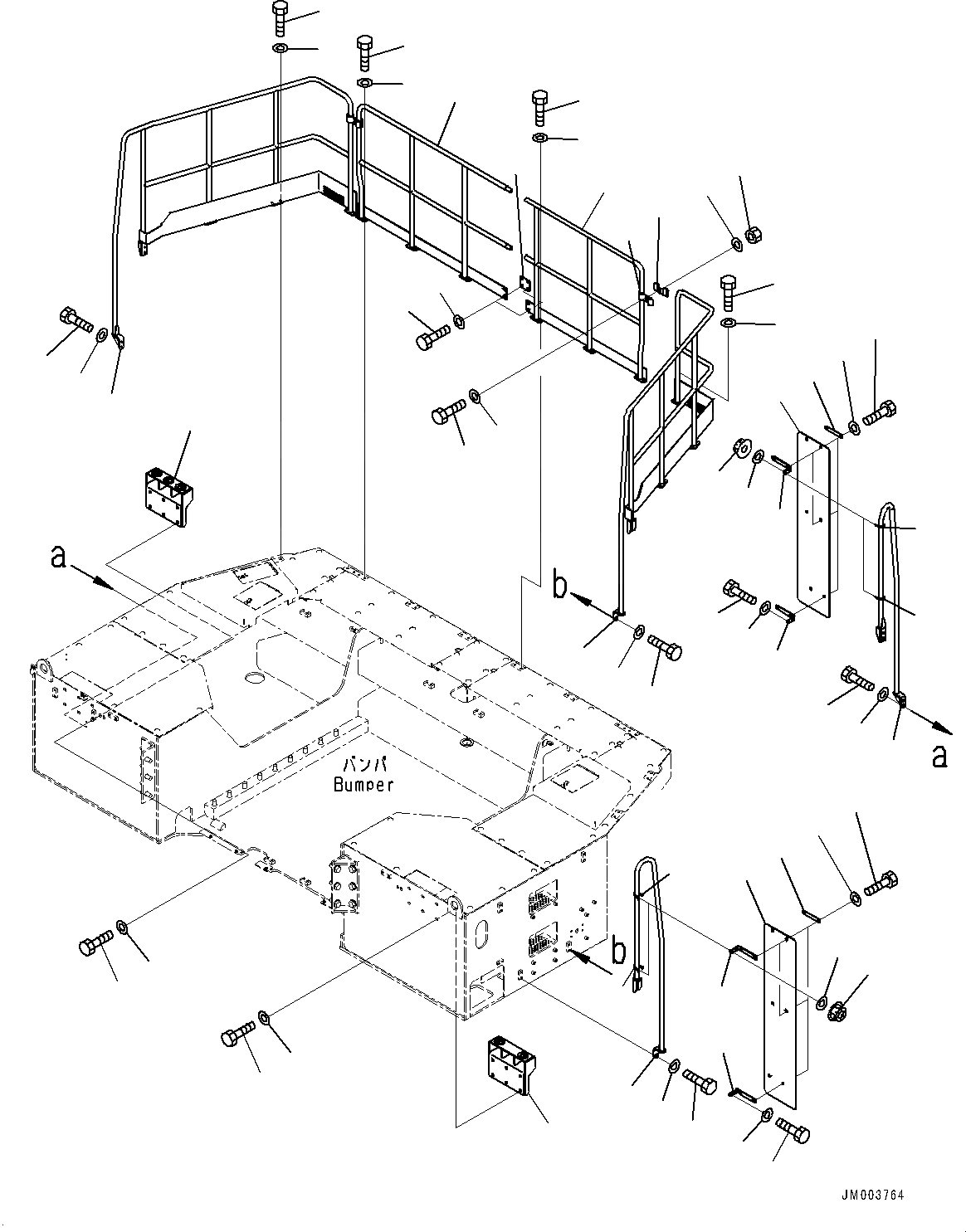 a

b

a

バンパ
Bumper

b

JM003764