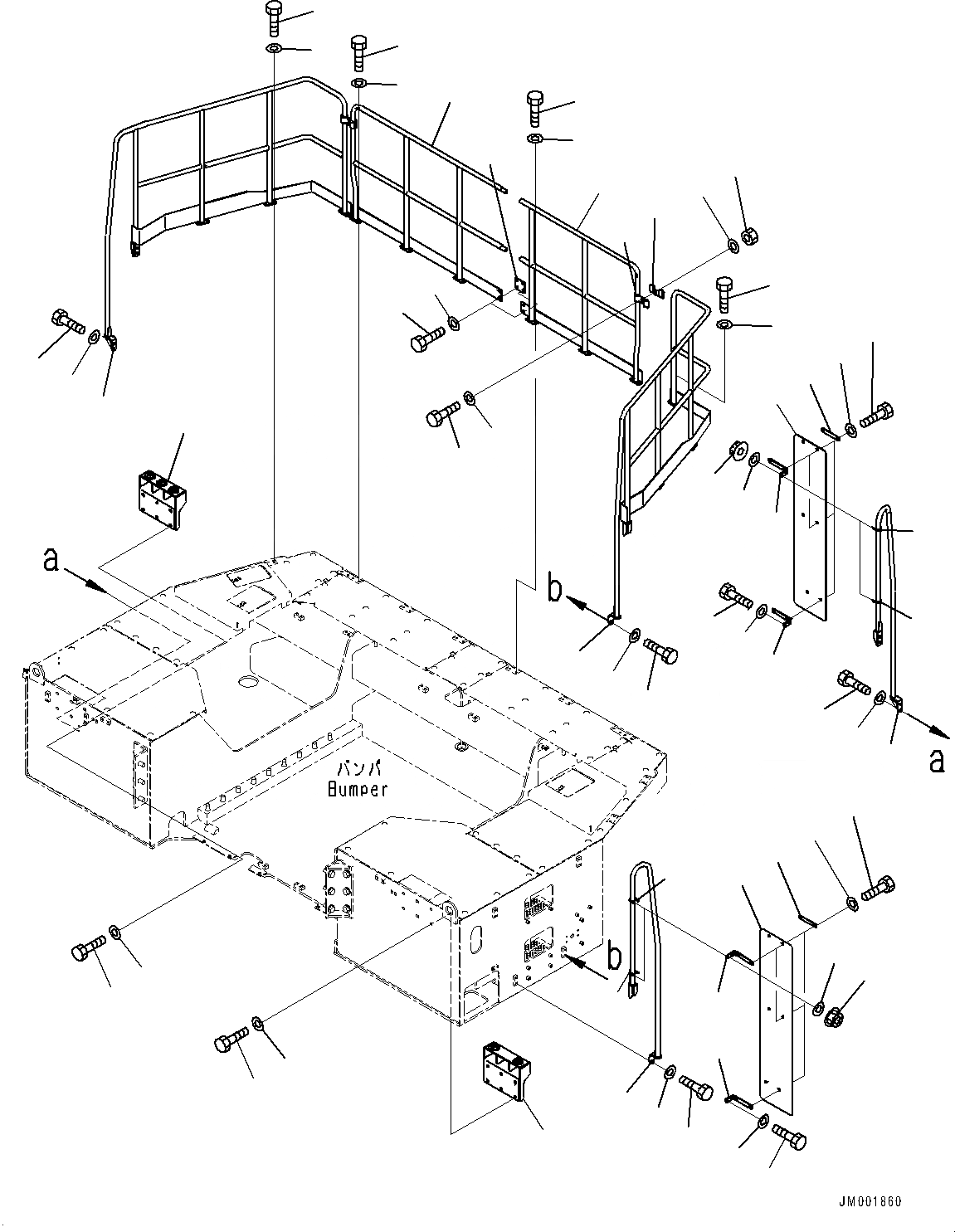 a

b

a

バンパ
Bumper

b

JM001860