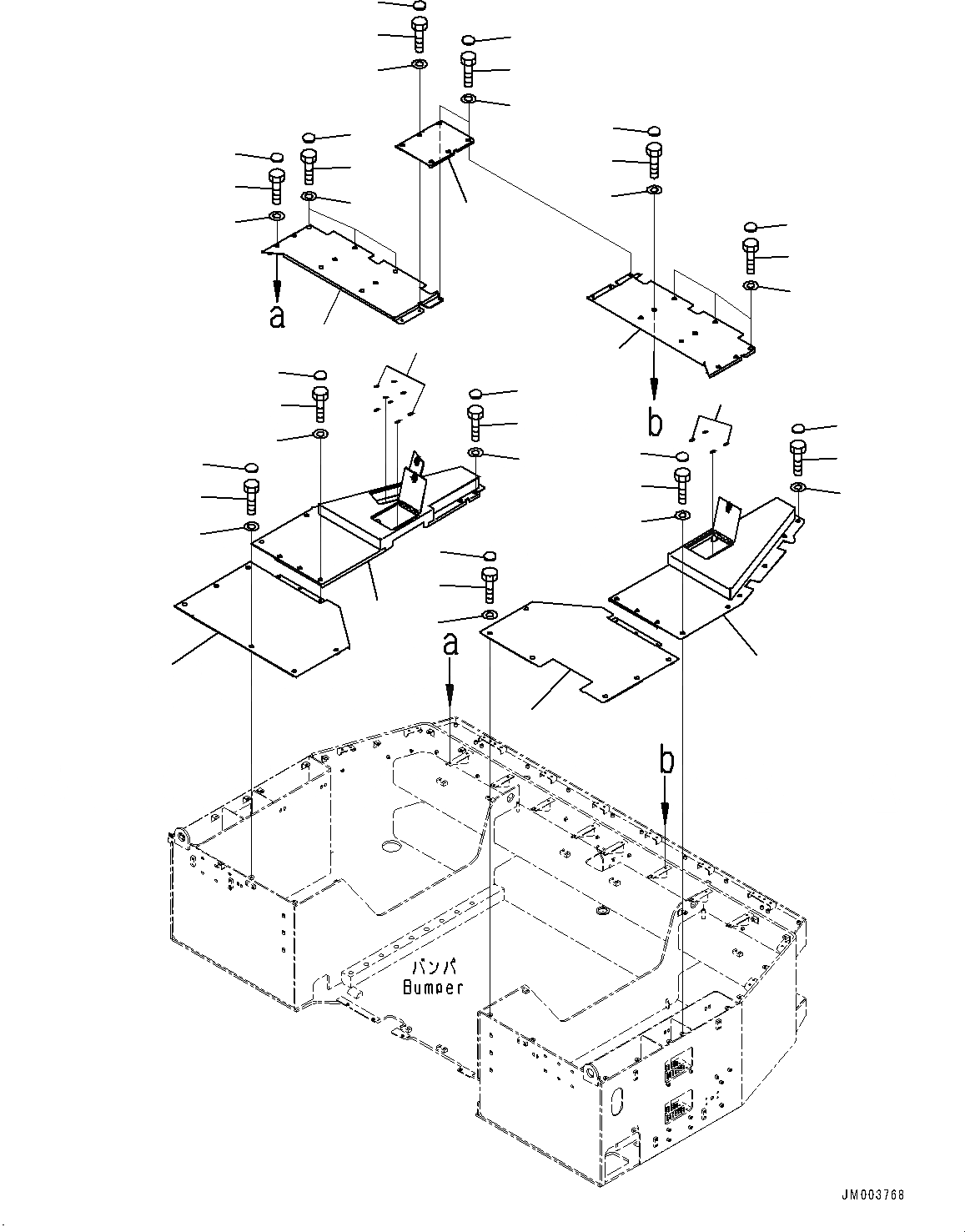 a
b
a
b
バンパ
Bumper
JM003768