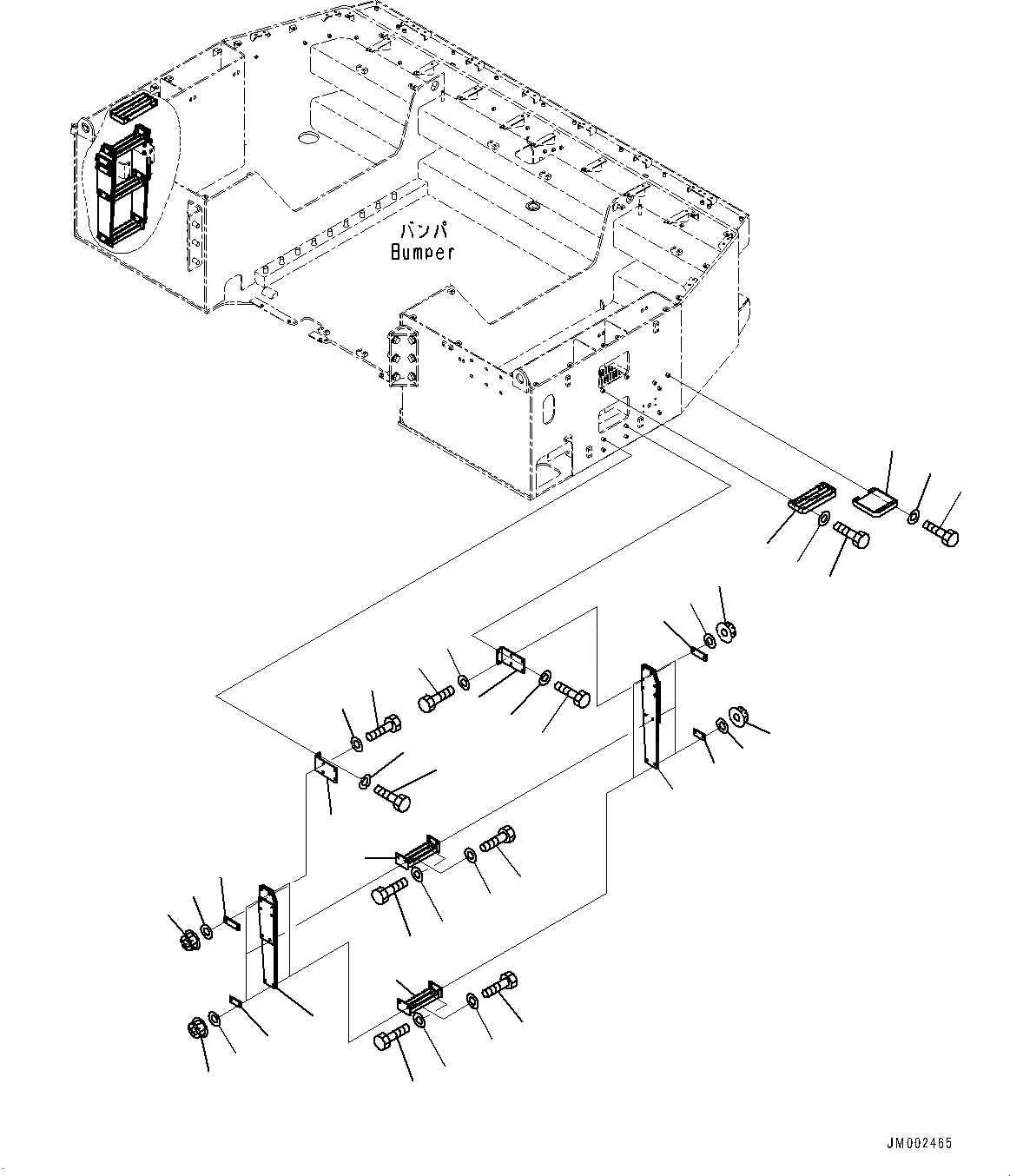 バンパ
Bumper

JM002465