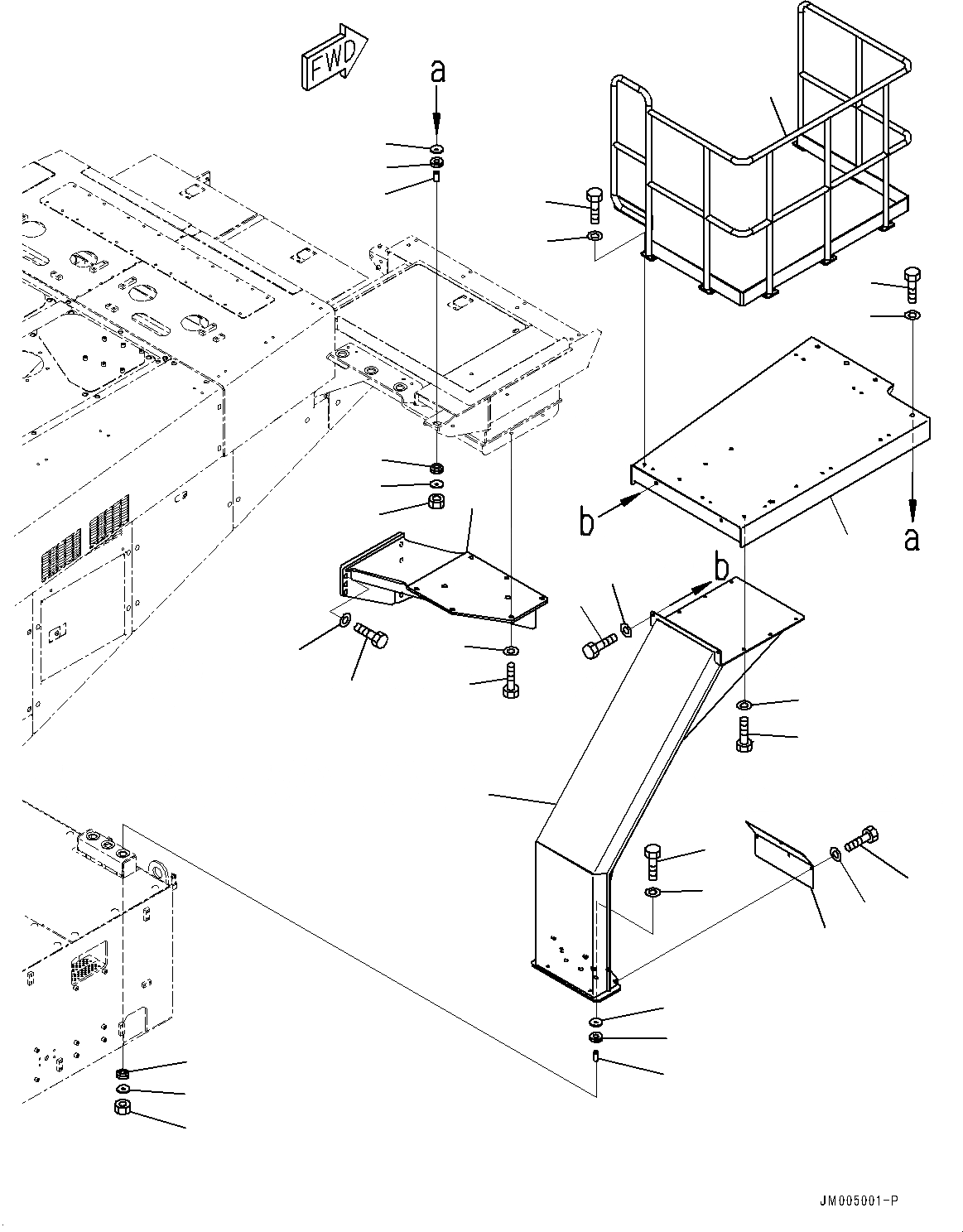 FWD
a
b
a
b
JM005001-P