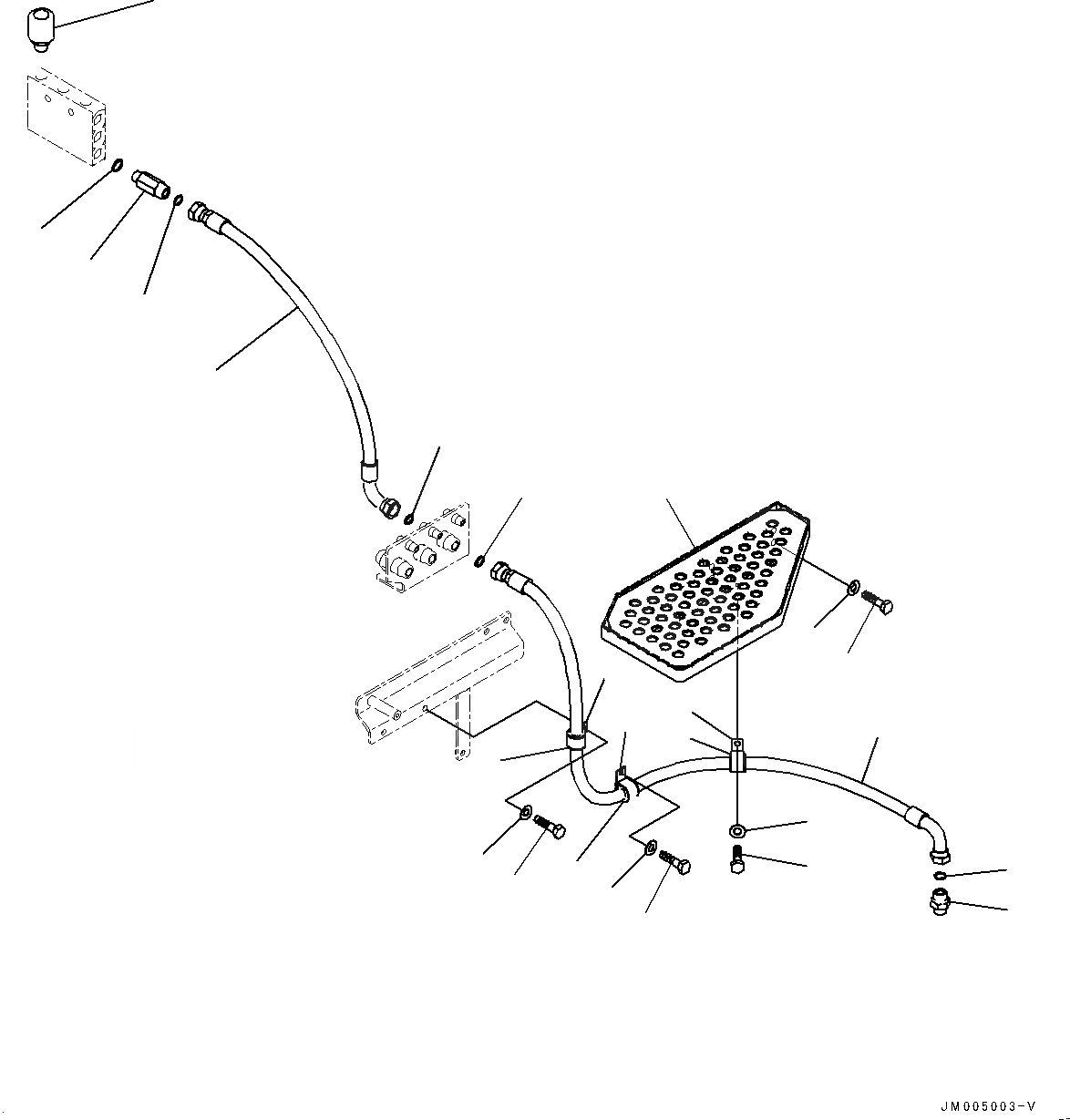 JM005003-V