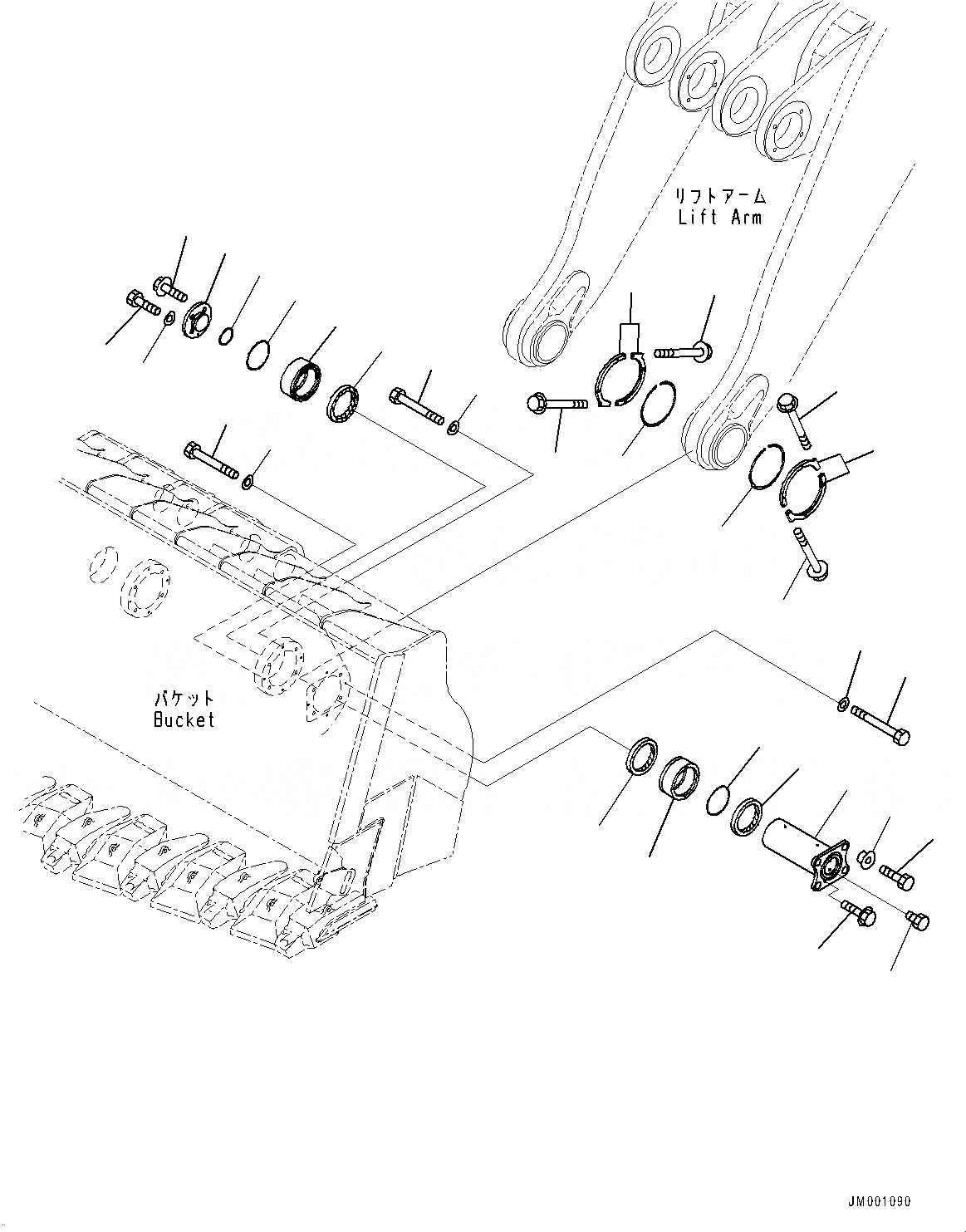 リフトアーム
Lift Arm

バケット
Bucket

JM001090